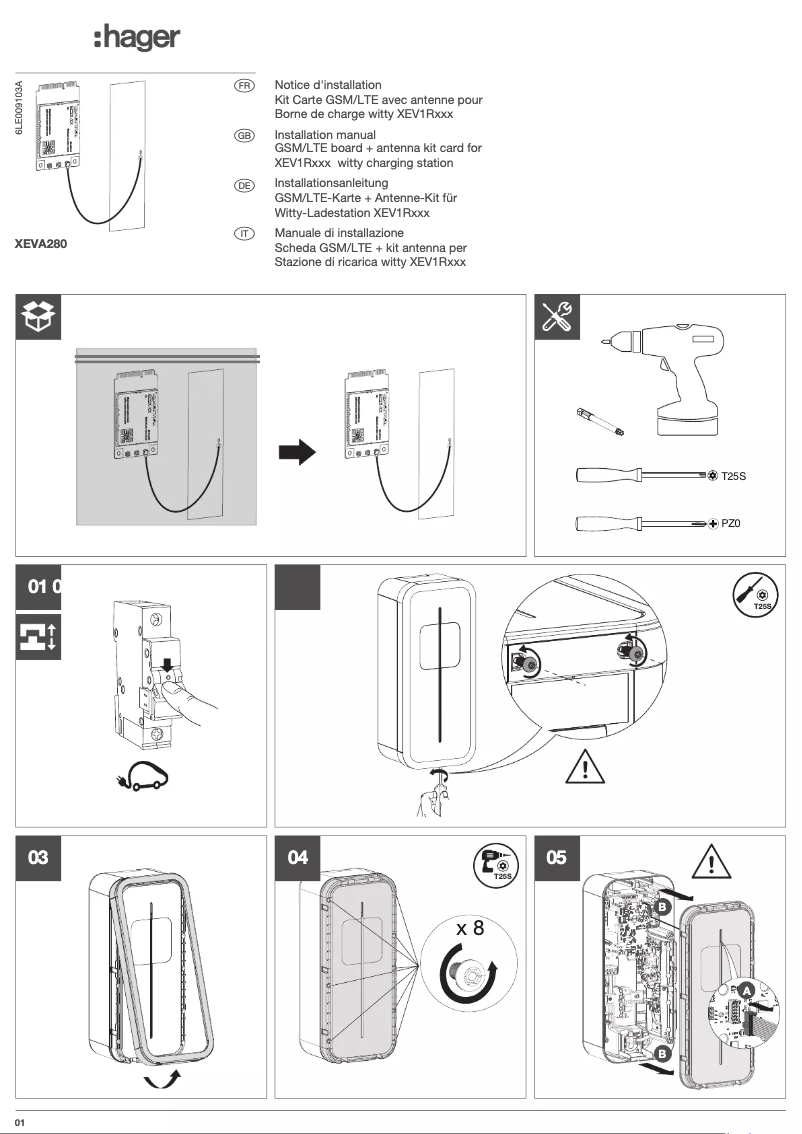 :hager

6LE009103A

XEVA280

FR Notice d'installation
Kit Carte GSM/LTE avec antenne pour Borne de charge witty XEV1Rxxx

GB Installation manual
GSM/LTE board + antenna kit card for XEV1Rxxx witty charging station

DE Installationsanleitung
GSM/LTE-Karte + Antenne-Kit für Witty-Ladestation XEV1Rxxx

IT Manuale di installazione
Scheda GSM/LTE + kit antenna per Stazione di ricarica witty XEV1Rxxx

T25S

PZ0

01 0

T25S

03

04

T25S

x 8

05

B

A

B

01