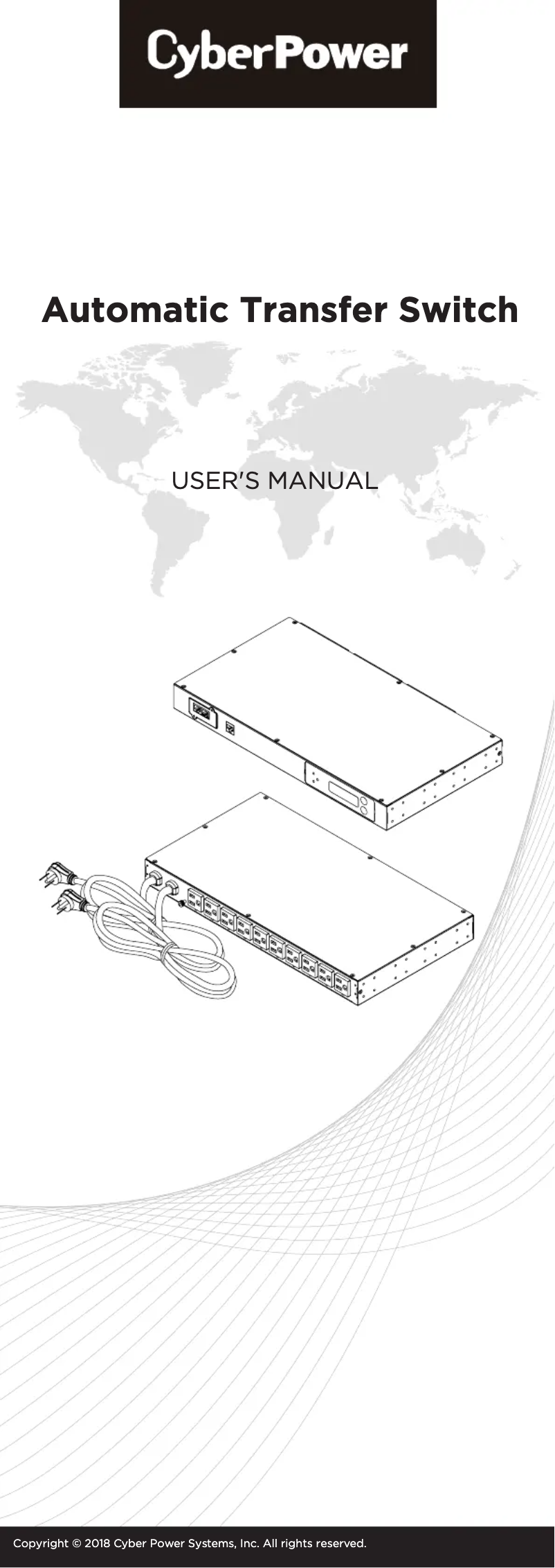 CyberPower

Automatic Transfer Switch

USER'S MANUAL

Copyright © 2018 Cyber Power Systems, Inc. All rights reserved.