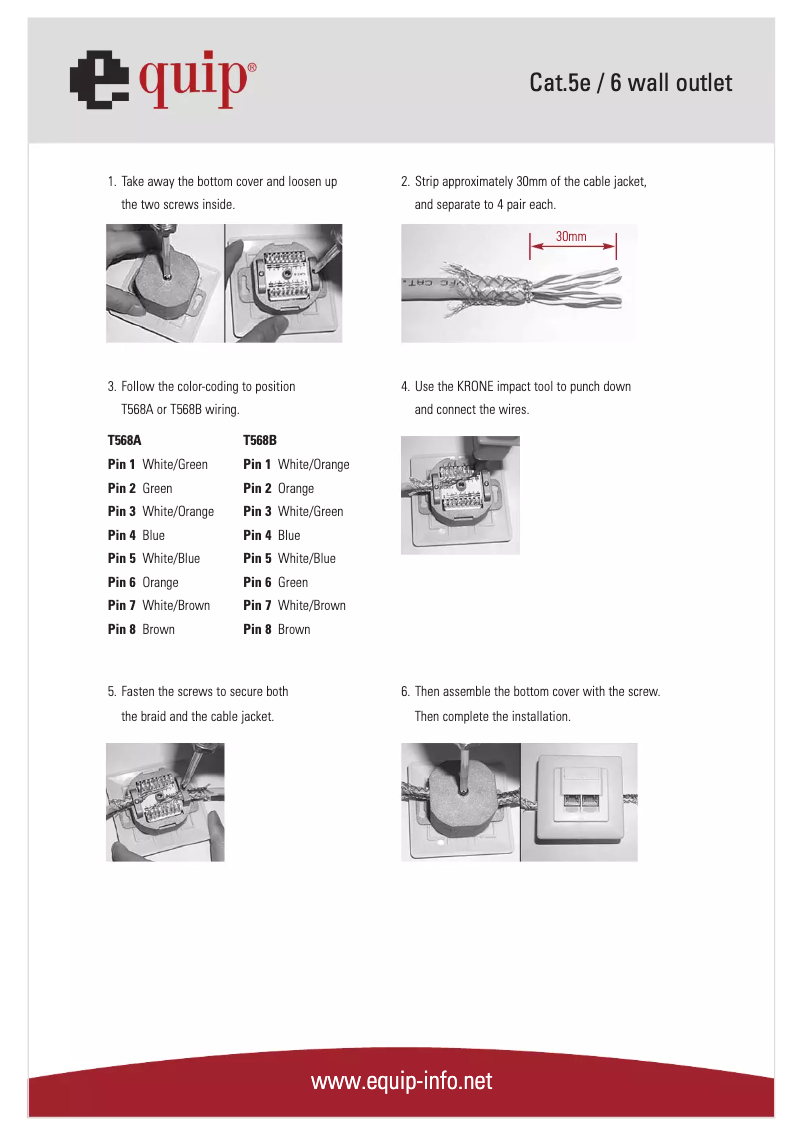 equip®

Cat.5e / 6 wall outlet

1. Take away the bottom cover and loosen up the two screws inside.

2. Strip approximately 30mm of the cable jacket, and separate to 4 pair each.

30mm

3. Follow the color-coding to position T568A or T568B wiring.

| T568A | T568B |
|---|---|
| Pin 1 White/Green | Pin 1 White/Orange |
| Pin 2 Green | Pin 2 Orange |
| Pin 3 White/Orange | Pin 3 White/Green |
| Pin 4 Blue | Pin 4 Blue |
| Pin 5 White/Blue | Pin 5 White/Blue |
| Pin 6 Orange | Pin 6 Green |
| Pin 7 White/Brown | Pin 7 White/Brown |
| Pin 8 Brown | Pin 8 Brown |

4. Use the KRONE impact tool to punch down and connect the wires.

5. Fasten the screws to secure both the braid and the cable jacket.

6. Then assemble the bottom cover with the screw. Then complete the installation.

www.equip-info.net