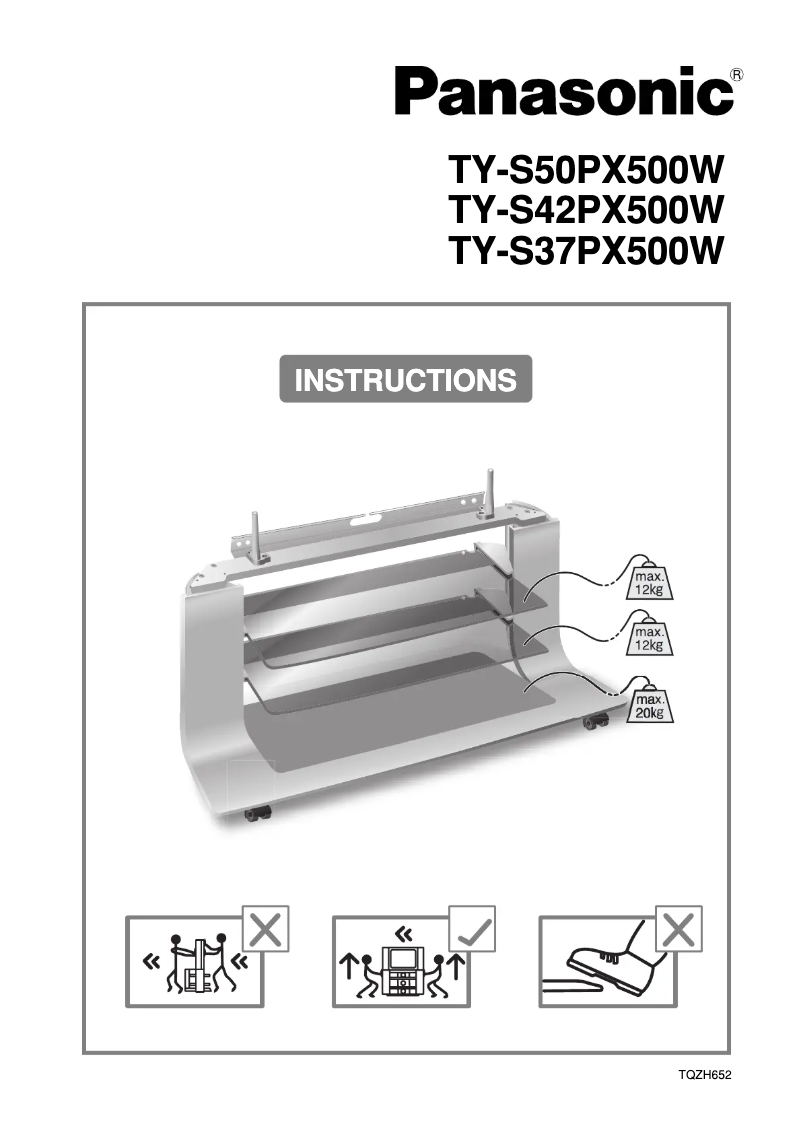 Panasonic®

TY-S50PX500W
TY-S42PX500W
TY-S37PX500W

INSTRUCTIONS

max. 12kg

max. 12kg

max. 20kg

TQZH652