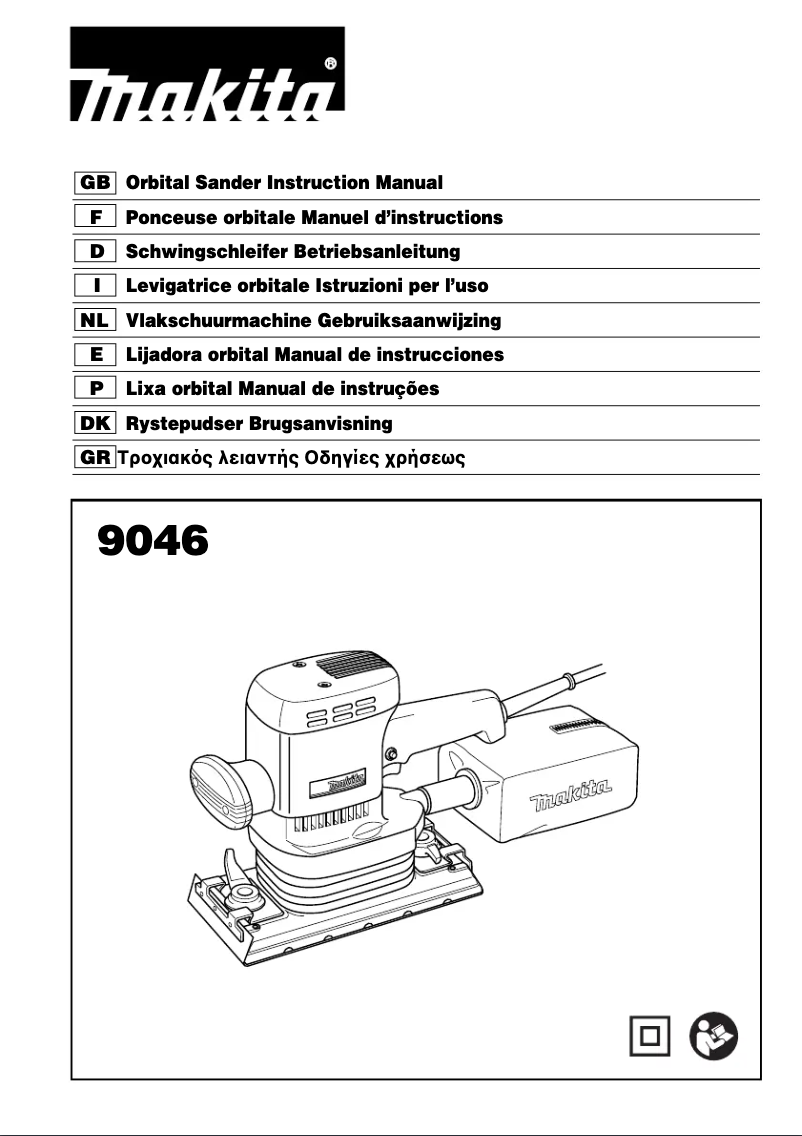 makita®

GB Orbital Sander Instruction Manual
F Ponceuse orbitale Manuel d'instructions
D Schwingschleifer Betriebsanleitung
I Levigatrice orbitale Istruzioni per l'uso
NL Vlakschuurmachine Gebruiksaanwijzing
E Lijadora orbital Manual de instrucciones
P Lixa orbital Manual de instruções
DK Rystepudser Brugsanvisning
GR Τροχιακός λειαντής Οδηγίες χρήσεως

9046

makita
makita