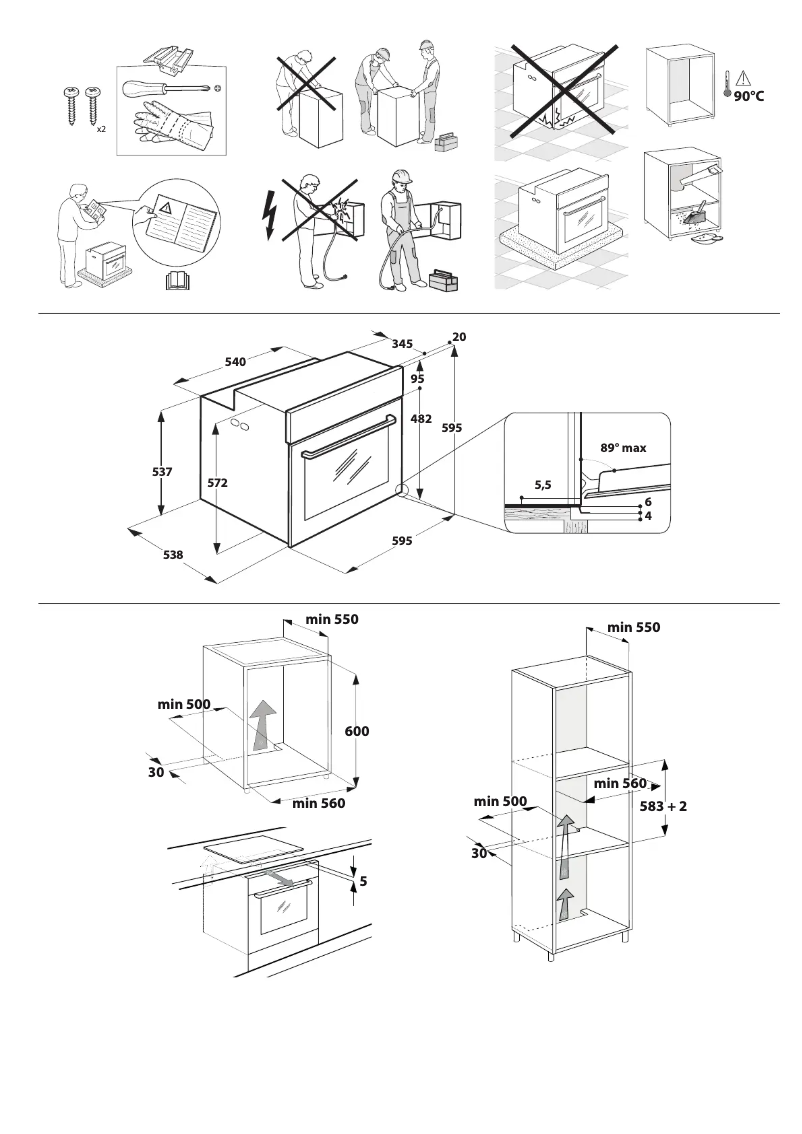 x2

90°C

540
345
20
95
482
595
537
572
538
595
89° max
5,5
6
4

min 550
min 500
600
30
min 560
5

min 550
min 560
min 500
583 + 2
30