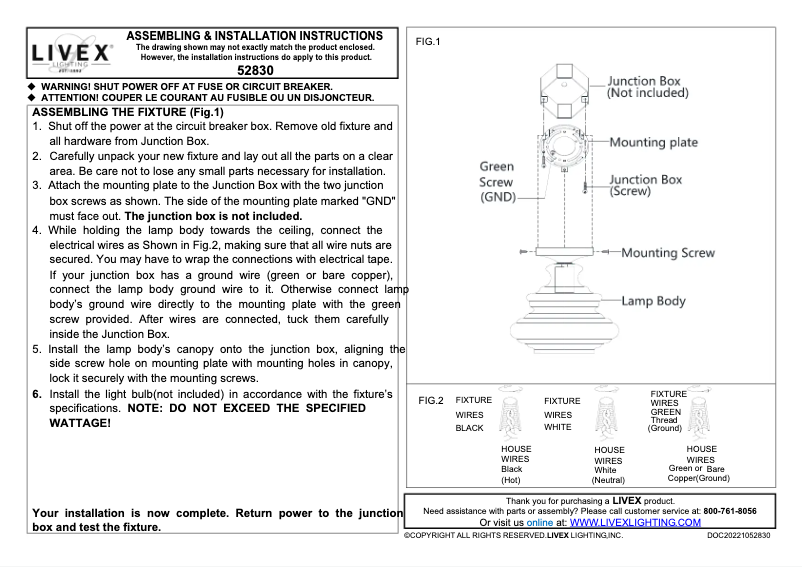 LIVEX LIGHTING EST. 1993

ASSEMBLING & INSTALLATION INSTRUCTIONS
The drawing shown may not exactly match the product enclosed.
However, the installation instructions do apply to this product.
52830

◆ WARNING! SHUT POWER OFF AT FUSE OR CIRCUIT BREAKER.
◆ ATTENTION! COUPER LE COURANT AU FUSIBLE OU UN DISJONCTEUR.

ASSEMBLING THE FIXTURE (Fig.1)
1. Shut off the power at the circuit breaker box. Remove old fixture and all hardware from Junction Box.
2. Carefully unpack your new fixture and lay out all the parts on a clear area. Be care not to lose any small parts necessary for installation.
3. Attach the mounting plate to the Junction Box with the two junction box screws as shown. The side of the mounting plate marked "GND" must face out. The junction box is not included.
4. While holding the lamp body towards the ceiling, connect the electrical wires as Shown in Fig.2, making sure that all wire nuts are secured. You may have to wrap the connections with electrical tape. If your junction box has a ground wire (green or bare copper), connect the lamp body ground wire to it. Otherwise connect lamp body's ground wire directly to the mounting plate with the green screw provided. After wires are connected, tuck them carefully inside the Junction Box.
5. Install the lamp body's canopy onto the junction box, aligning the side screw hole on mounting plate with mounting holes in canopy, lock it securely with the mounting screws.
6. Install the light bulb(not included) in accordance with the fixture's specifications. NOTE: DO NOT EXCEED THE SPECIFIED WATTAGE!

Your installation is now complete. Return power to the junction box and test the fixture.

FIG.1
Junction Box (Not included)
Mounting plate
Green Screw (GND)
Junction Box (Screw)
Mounting Screw
Lamp Body

FIG.2
FIXTURE WIRES BLACK
HOUSE WIRES Black (Hot)
FIXTURE WIRES WHITE
HOUSE WIRES White (Neutral)
FIXTURE WIRES GREEN Thread (Ground)
HOUSE WIRES Green or Bare Copper(Ground)

Thank you for purchasing a LIVEX product.
Need assistance with parts or assembly? Please call customer service at: 800-761-8056
Or visit us online at: WWW.LIVEXLIGHTING.COM

©COPYRIGHT ALL RIGHTS RESERVED.LIVEX LIGHTING,INC.
DOC20221052830