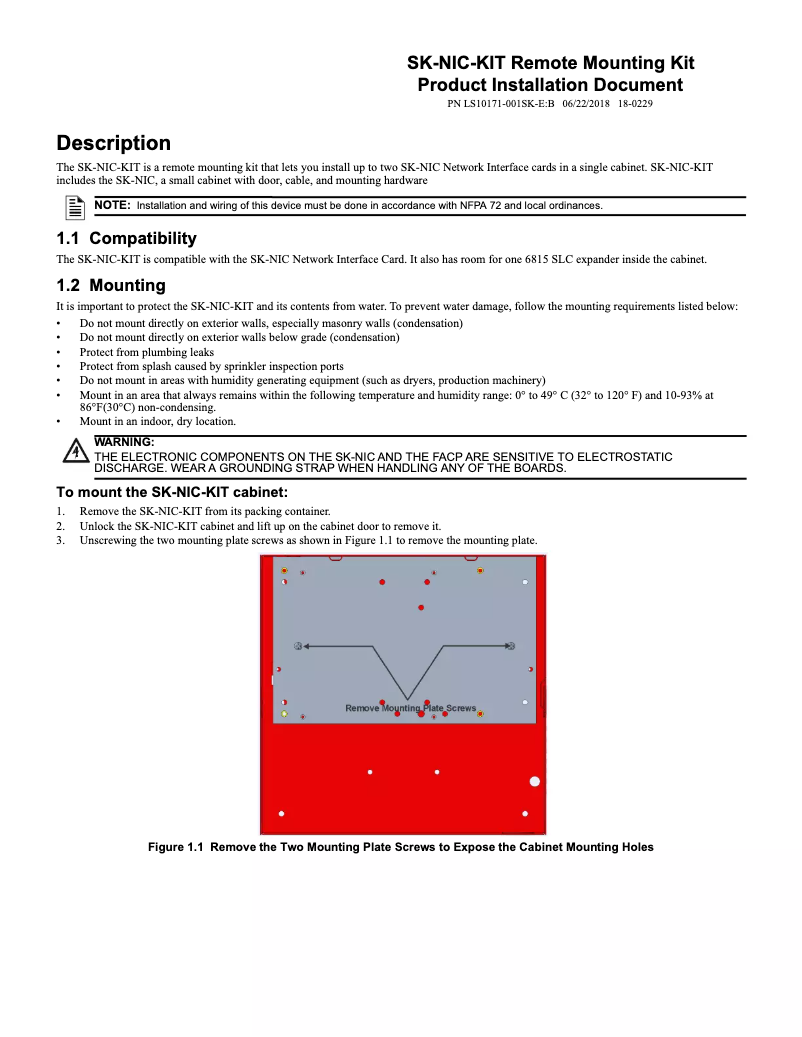 SK-NIC-KIT Remote Mounting Kit
Product Installation Document

PN LS10171-001SK-E:B 06/22/2018 18-0229

Description

The SK-NIC-KIT is a remote mounting kit that lets you install up to two SK-NIC Network Interface cards in a single cabinet. SK-NIC-KIT includes the SK-NIC, a small cabinet with door, cable, and mounting hardware

NOTE: Installation and wiring of this device must be done in accordance with NFPA 72 and local ordinances.

1.1 Compatibility

The SK-NIC-KIT is compatible with the SK-NIC Network Interface Card. It also has room for one 6815 SLC expander inside the cabinet.

1.2 Mounting

It is important to protect the SK-NIC-KIT and its contents from water. To prevent water damage, follow the mounting requirements listed below:

• Do not mount directly on exterior walls, especially masonry walls (condensation)
• Do not mount directly on exterior walls below grade (condensation)
• Protect from plumbing leaks
• Protect from splash caused by sprinkler inspection ports
• Do not mount in areas with humidity generating equipment (such as dryers, production machinery)
• Mount in an area that always remains within the following temperature and humidity range: 0° to 49° C (32° to 120° F) and 10-93% at 86°F(30°C) non-condensing.
• Mount in an indoor, dry location.

WARNING:
THE ELECTRONIC COMPONENTS ON THE SK-NIC AND THE FACP ARE SENSITIVE TO ELECTROSTATIC DISCHARGE. WEAR A GROUNDING STRAP WHEN HANDLING ANY OF THE BOARDS.

To mount the SK-NIC-KIT cabinet:

1. Remove the SK-NIC-KIT from its packing container.
2. Unlock the SK-NIC-KIT cabinet and lift up on the cabinet door to remove it.
3. Unscrewing the two mounting plate screws as shown in Figure 1.1 to remove the mounting plate.

Remove Mounting Plate Screws

Figure 1.1 Remove the Two Mounting Plate Screws to Expose the Cabinet Mounting Holes