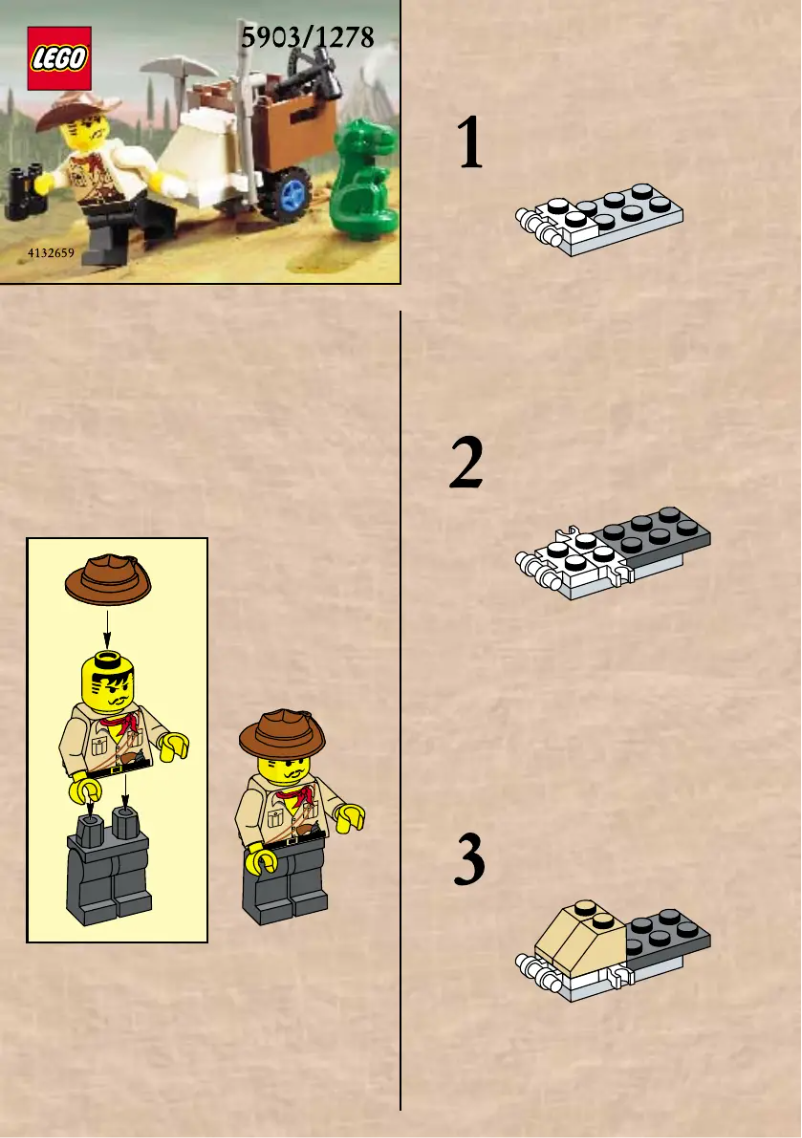 LEGO

5903/1278

4132659

1

2

3