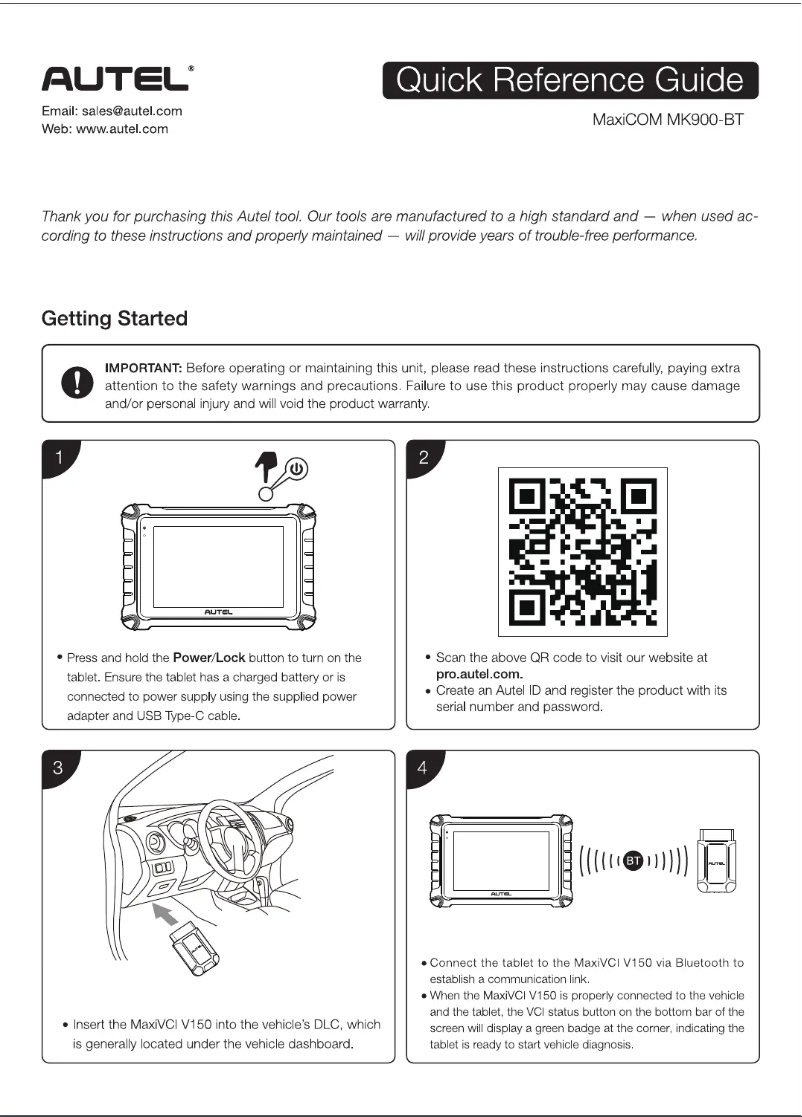 AUTEL®

Email: sales@autel.com
Web: www.autel.com

Quick Reference Guide

MaxiCOM MK900-BT

Thank you for purchasing this Autel tool. Our tools are manufactured to a high standard and — when used according to these instructions and properly maintained — will provide years of trouble-free performance.

Getting Started

IMPORTANT: Before operating or maintaining this unit, please read these instructions carefully, paying extra attention to the safety warnings and precautions. Failure to use this product properly may cause damage and/or personal injury and will void the product warranty.

1

AUTEL

• Press and hold the Power/Lock button to turn on the tablet. Ensure the tablet has a charged battery or is connected to power supply using the supplied power adapter and USB Type-C cable.

2

• Scan the above QR code to visit our website at pro.autel.com.
• Create an Autel ID and register the product with its serial number and password.

3

• Insert the MaxiVCI V150 into the vehicle's DLC, which is generally located under the vehicle dashboard.

4

AUTEL

BT

AUTEL

• Connect the tablet to the MaxiVCI V150 via Bluetooth to establish a communication link.
• When the MaxiVCI V150 is properly connected to the vehicle and the tablet, the VCI status button on the bottom bar of the screen will display a green badge at the corner, indicating the tablet is ready to start vehicle diagnosis.