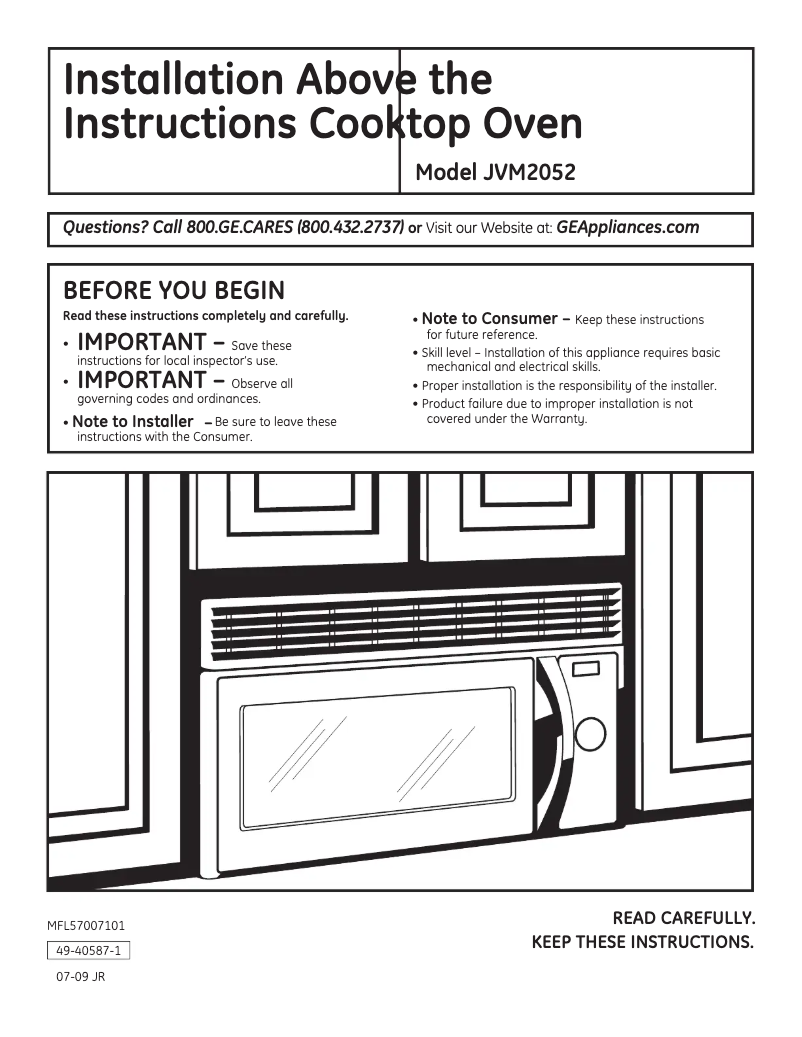 Installation Instructions

Above the Cooktop Oven

Model JVM2052

Questions? Call 800.GE.CARES (800.432.2737) or Visit our Website at: GEAppliances.com

BEFORE YOU BEGIN

Read these instructions completely and carefully.

• IMPORTANT – Save these instructions for local inspector's use.

• IMPORTANT – Observe all governing codes and ordinances.

• Note to Installer – Be sure to leave these instructions with the Consumer.

• Note to Consumer – Keep these instructions for future reference.

• Skill level – Installation of this appliance requires basic mechanical and electrical skills.

• Proper installation is the responsibility of the installer.

• Product failure due to improper installation is not covered under the Warranty.

MFL57007101

49-40587-1

07-09 JR

READ CAREFULLY.
KEEP THESE INSTRUCTIONS.