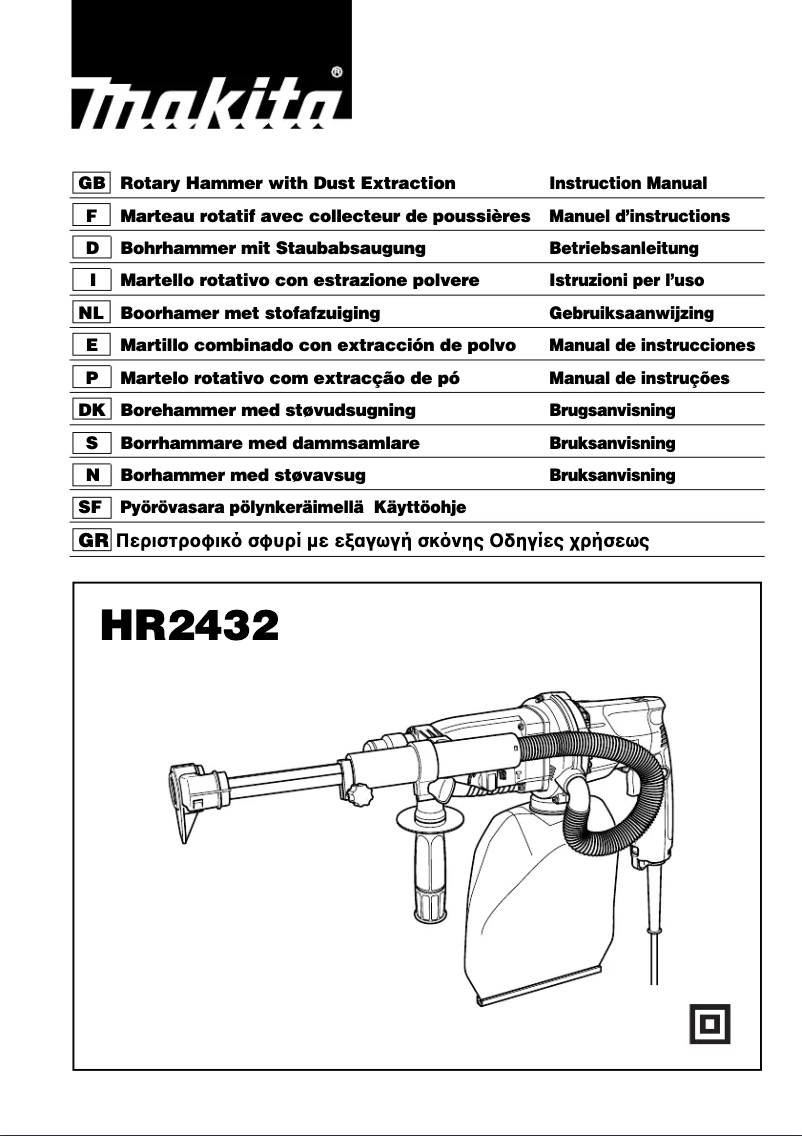 makita®

| GB | Rotary Hammer with Dust Extraction | Instruction Manual |
|---|---|---|
| F | Marteau rotatif avec collecteur de poussières | Manuel d'instructions |
| D | Bohrhammer mit Staubabsaugung | Betriebsanleitung |
| I | Martello rotativo con estrazione polvere | Istruzioni per l'uso |
| NL | Boorhamer met stofafzuiging | Gebruiksaanwijzing |
| E | Martillo combinado con extracción de polvo | Manual de instrucciones |
| P | Martelo rotativo com extracção de pó | Manual de instruções |
| DK | Borehammer med støvudsugning | Brugsanvisning |
| S | Borrhammare med dammsamlare | Bruksanvisning |
| N | Borhammer med støvavsug | Bruksanvisning |
| SF | Pyörövasara pölynkeräimellä Käyttöohje | |
| GR | Περιστροφικό σφυρί με εξαγωγή σκόνης Οδηγίες χρήσεως | |

HR2432