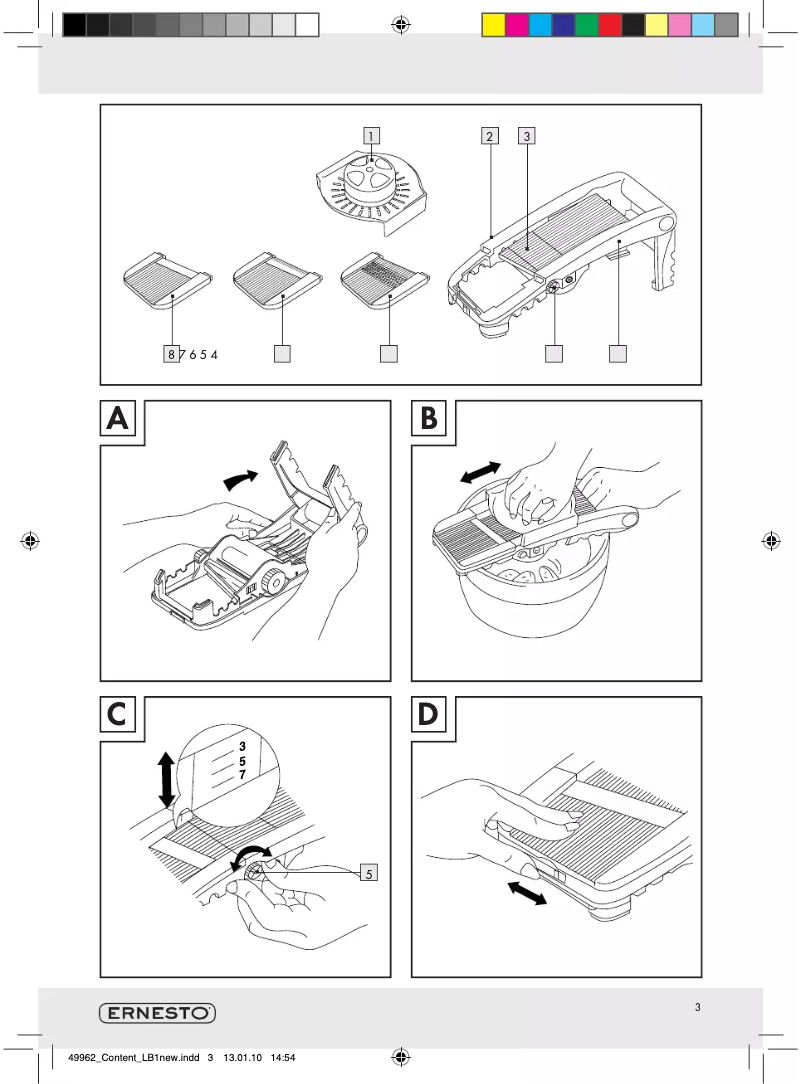 1

2

3

8 7 6 5 4

A

B

C

3
5
7

5

D

ERNESTO

3

49962_Content_LB1new.indd 3 13.01.10 14:54