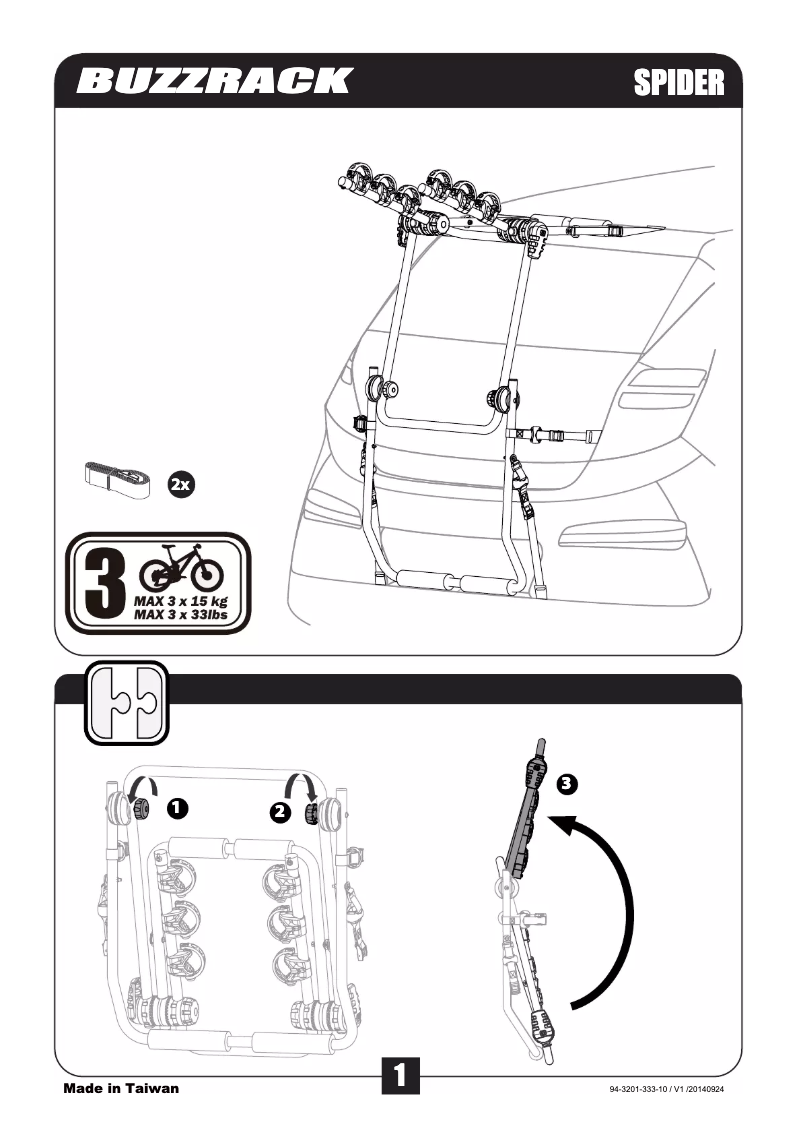 BUZZRACK

SPIDER

2x

3

MAX 3 x 15 kg
MAX 3 x 33lbs

1

2

3

Made in Taiwan

1

94-3201-333-10 / V1 /20140924