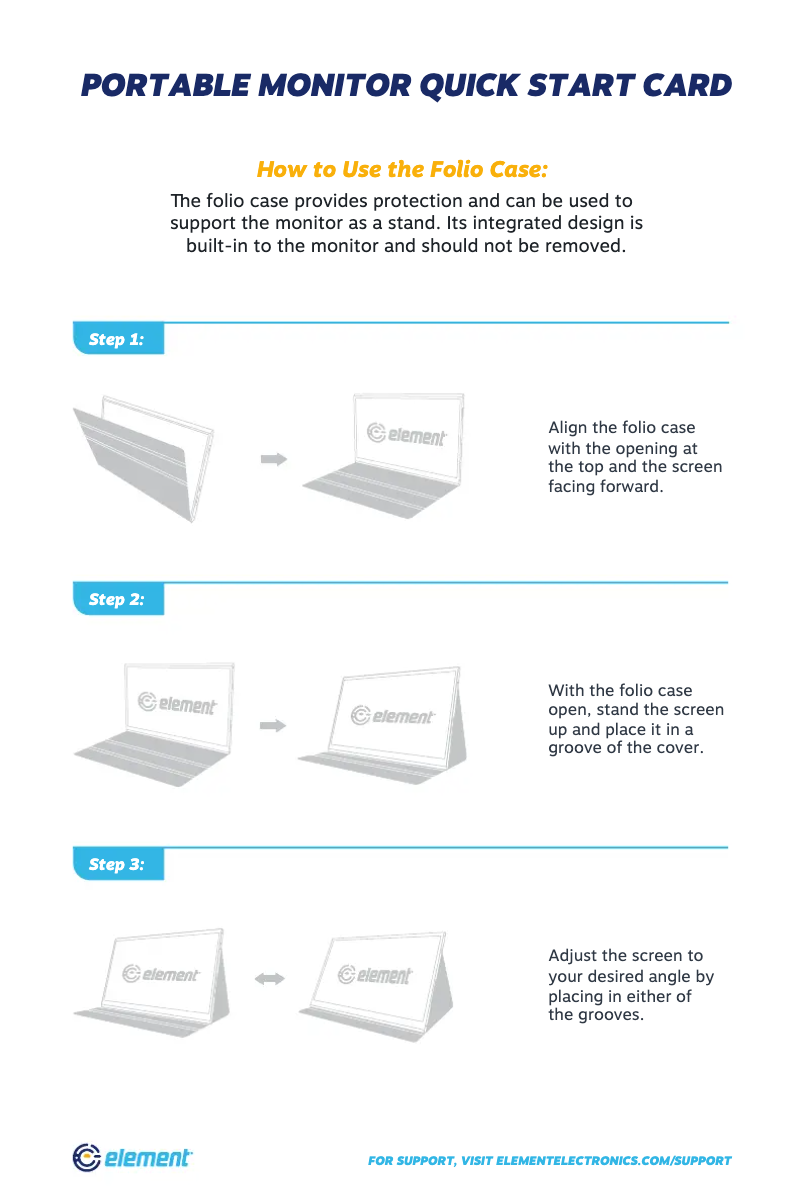 PORTABLE MONITOR QUICK START CARD

How to Use the Folio Case:

The folio case provides protection and can be used to support the monitor as a stand. Its integrated design is built-in to the monitor and should not be removed.

Step 1:

element

Align the folio case with the opening at the top and the screen facing forward.

Step 2:

element

element

With the folio case open, stand the screen up and place it in a groove of the cover.

Step 3:

element

element

Adjust the screen to your desired angle by placing in either of the grooves.

element

FOR SUPPORT, VISIT ELEMENTELECTRONICS.COM/SUPPORT