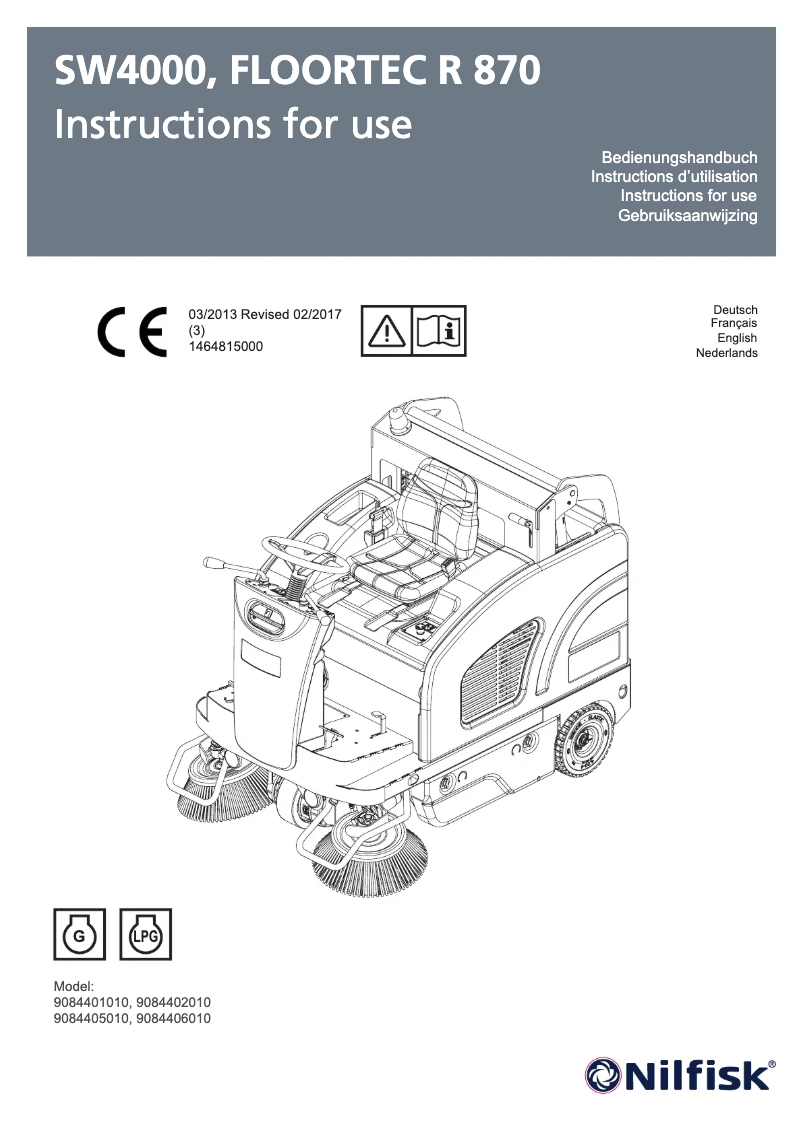 SW4000, FLOORTEC R 870
Instructions for use

Bedienungshandbuch
Instructions d'utilisation
Instructions for use
Gebruiksaanwijzing

CE

03/2013 Revised 02/2017
(3)
1464815000

Deutsch
Français
English
Nederlands

G

LPG

Model:
9084401010, 9084402010
9084405010, 9084406010

Nilfisk®