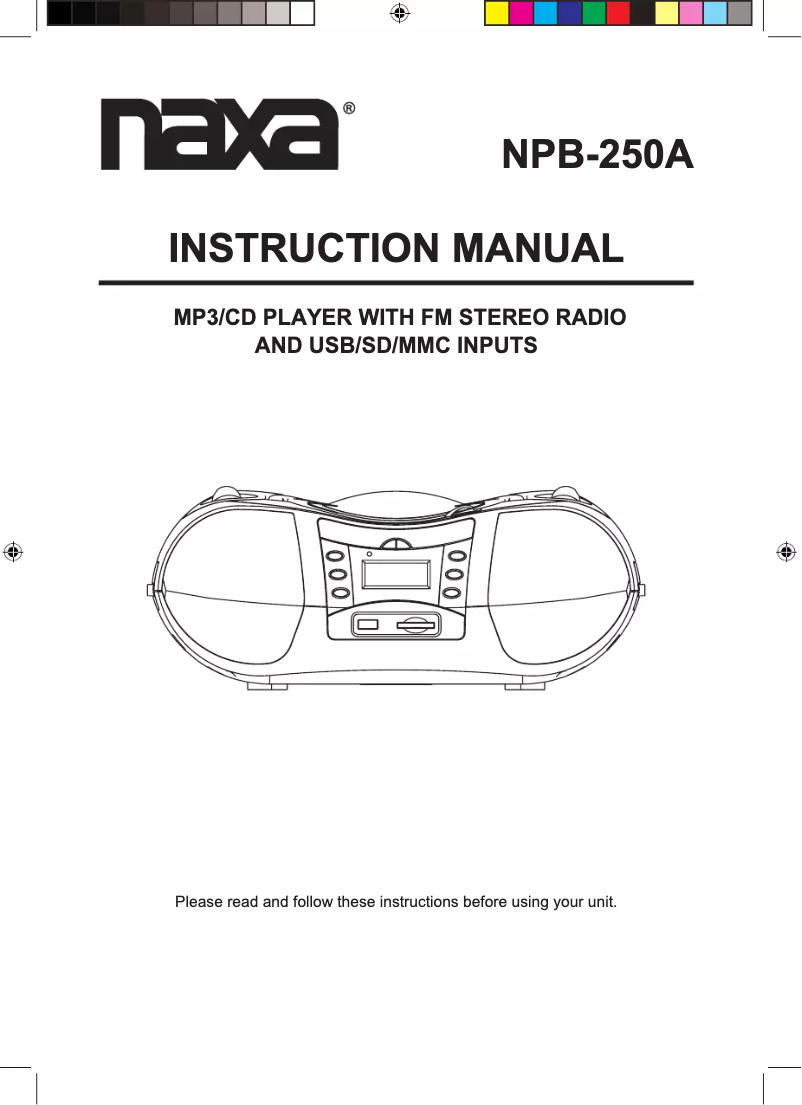 naxa®

NPB-250A

INSTRUCTION MANUAL

MP3/CD PLAYER WITH FM STEREO RADIO AND USB/SD/MMC INPUTS

Please read and follow these instructions before using your unit.