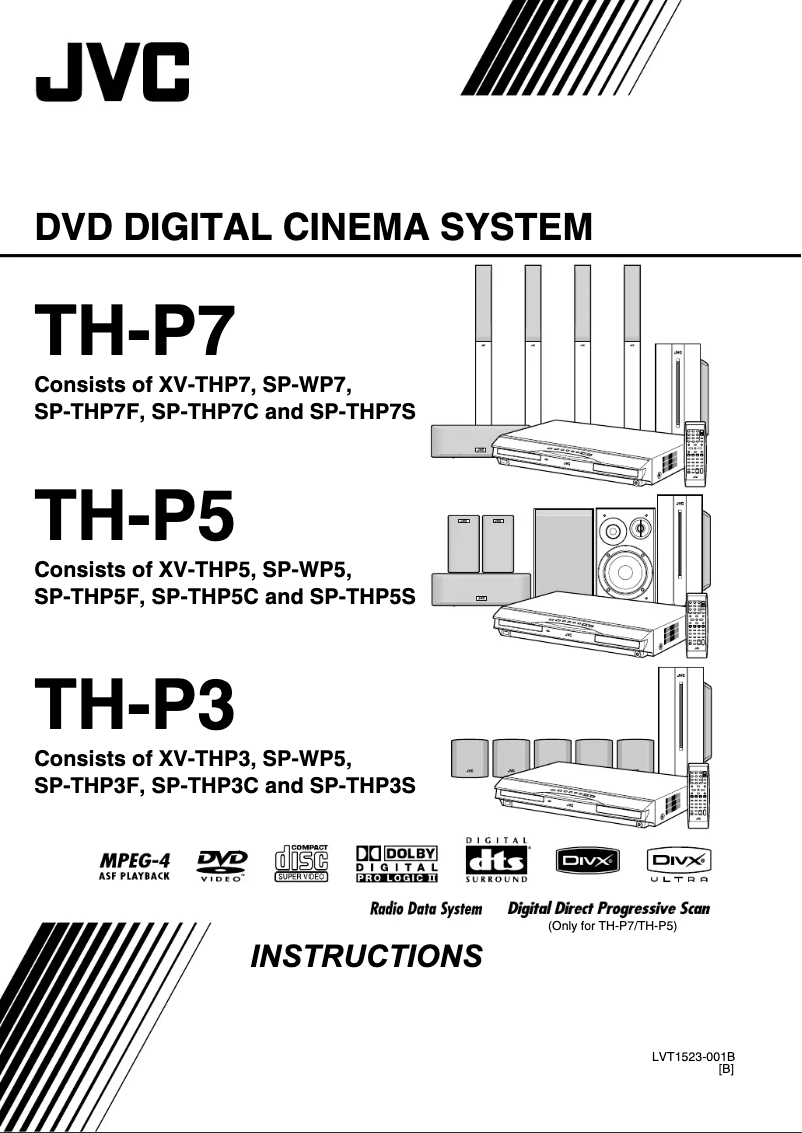 JVC

DVD DIGITAL CINEMA SYSTEM

TH-P7

Consists of XV-THP7, SP-WP7, SP-THP7F, SP-THP7C and SP-THP7S

TH-P5

Consists of XV-THP5, SP-WP5, SP-THP5F, SP-THP5C and SP-THP5S

TH-P3

Consists of XV-THP3, SP-WP5, SP-THP3F, SP-THP3C and SP-THP3S

MPEG-4 ASF PLAYBACK

DVD VIDEO

COMPACT disc SUPER VIDEO

DOLBY DIGITAL PRO LOGIC II

DIGITAL dts SURROUND

DIVX

DIVX ULTRA

Radio Data System

Digital Direct Progressive Scan
(Only for TH-P7/TH-P5)

INSTRUCTIONS

LVT1523-001B
[B]