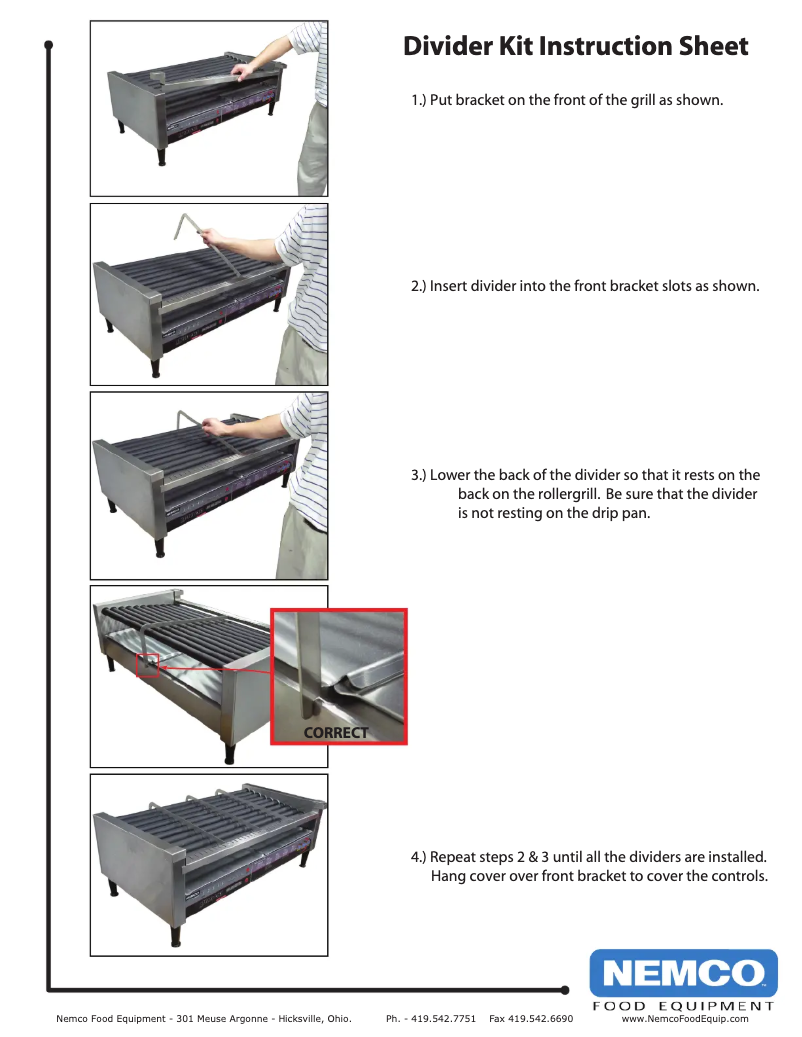 Divider Kit Instruction Sheet

1.) Put bracket on the front of the grill as shown.

2.) Insert divider into the front bracket slots as shown.

3.) Lower the back of the divider so that it rests on the back on the rollergrill. Be sure that the divider is not resting on the drip pan.

CORRECT

4.) Repeat steps 2 & 3 until all the dividers are installed. Hang cover over front bracket to cover the controls.

NEMCO™
FOOD EQUIPMENT

Nemco Food Equipment - 301 Meuse Argonne - Hicksville, Ohio. Ph. - 419.542.7751 Fax 419.542.6690 www.NemcoFoodEquip.com