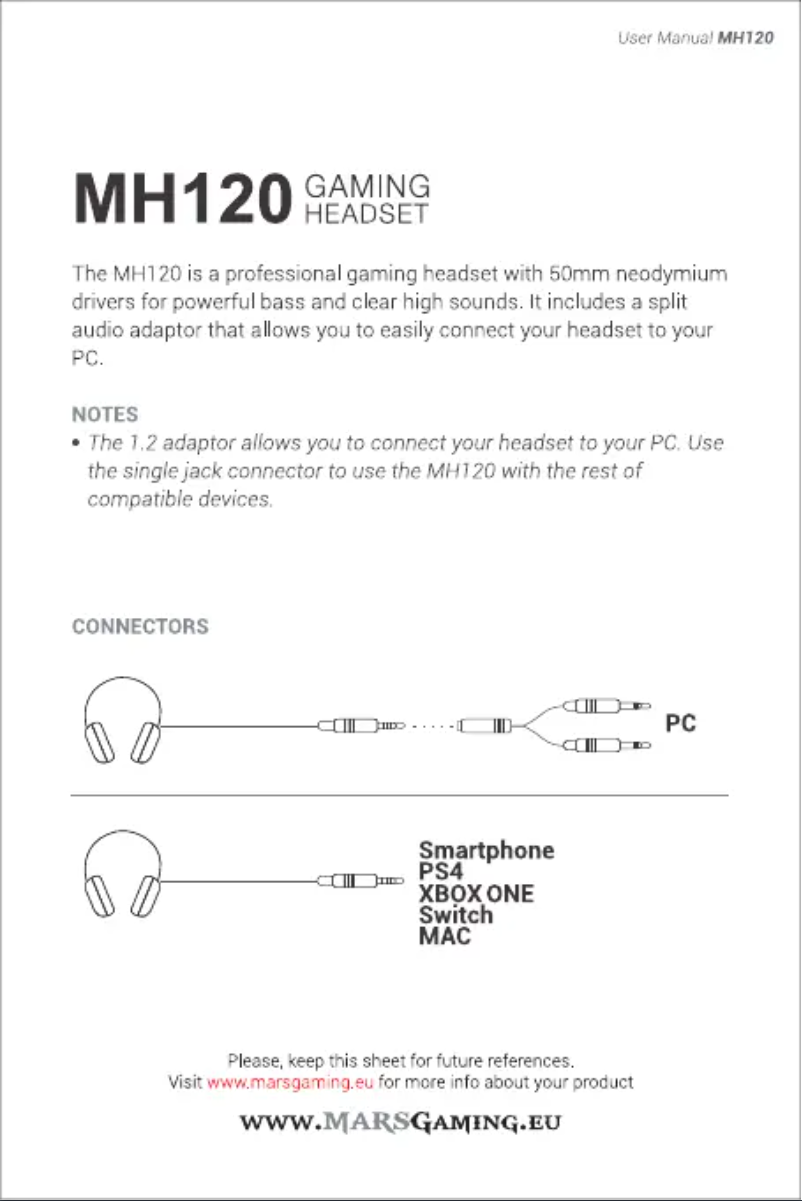 User Manual MH120

MH120 GAMING HEADSET

The MH120 is a professional gaming headset with 50mm neodymium drivers for powerful bass and clear high sounds. It includes a split audio adaptor that allows you to easily connect your headset to your PC.

NOTES
• The 1.2 adaptor allows you to connect your headset to your PC. Use the single jack connector to use the MH120 with the rest of compatible devices.

CONNECTORS

PC

Smartphone
PS4
XBOX ONE
Switch
MAC

Please, keep this sheet for future references.
Visit www.marsgaming.eu for more info about your product

WWW.MARSGAMING.EU