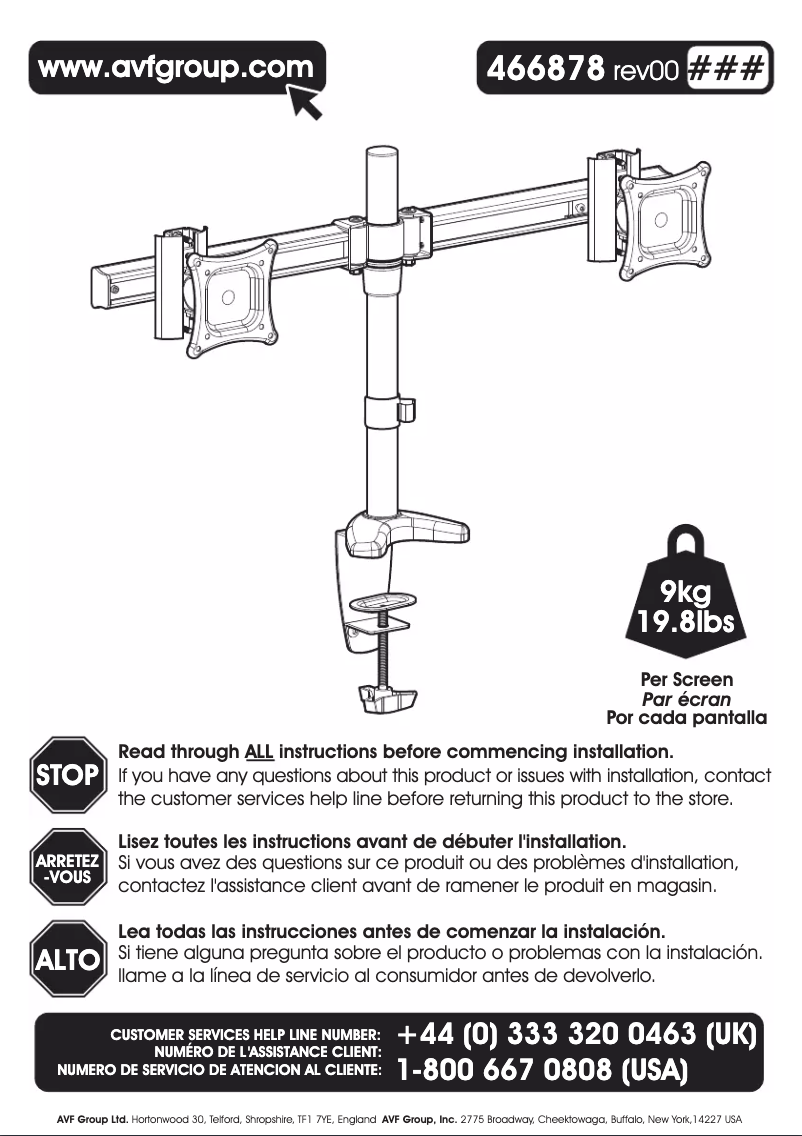 www.avfgroup.com

466878 rev00 ###

9kg
19.8lbs

Per Screen
Par écran
Por cada pantalla

STOP

Read through ALL instructions before commencing installation.
If you have any questions about this product or issues with installation, contact the customer services help line before returning this product to the store.

ARRETEZ -VOUS

Lisez toutes les instructions avant de débuter l'installation.
Si vous avez des questions sur ce produit ou des problèmes d'installation, contactez l'assistance client avant de ramener le produit en magasin.

ALTO

Lea todas las instrucciones antes de comenzar la instalación.
Si tiene alguna pregunta sobre el producto o problemas con la instalación. llame a la línea de servicio al consumidor antes de devolverlo.

CUSTOMER SERVICES HELP LINE NUMBER:
NUMÉRO DE L'ASSISTANCE CLIENT:
NUMERO DE SERVICIO DE ATENCION AL CLIENTE:

+44 (0) 333 320 0463 (UK)
1-800 667 0808 (USA)

AVF Group Ltd. Hortonwood 30, Telford, Shropshire, TF1 7YE, England AVF Group, Inc. 2775 Broadway, Cheektowaga, Buffalo, New York,14227 USA