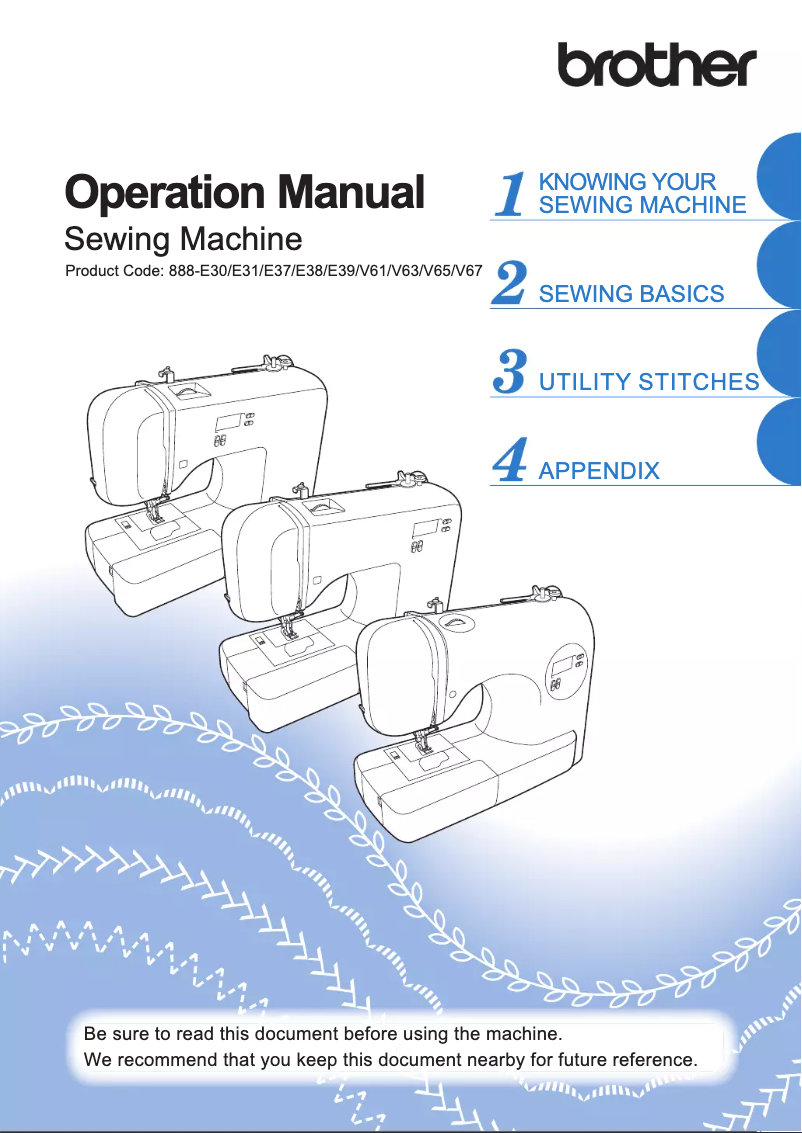 brother

Operation Manual
Sewing Machine
Product Code: 888-E30/E31/E37/E38/E39/V61/V63/V65/V67

1 KNOWING YOUR SEWING MACHINE

2 SEWING BASICS

3 UTILITY STITCHES

4 APPENDIX

Be sure to read this document before using the machine.
We recommend that you keep this document nearby for future reference.