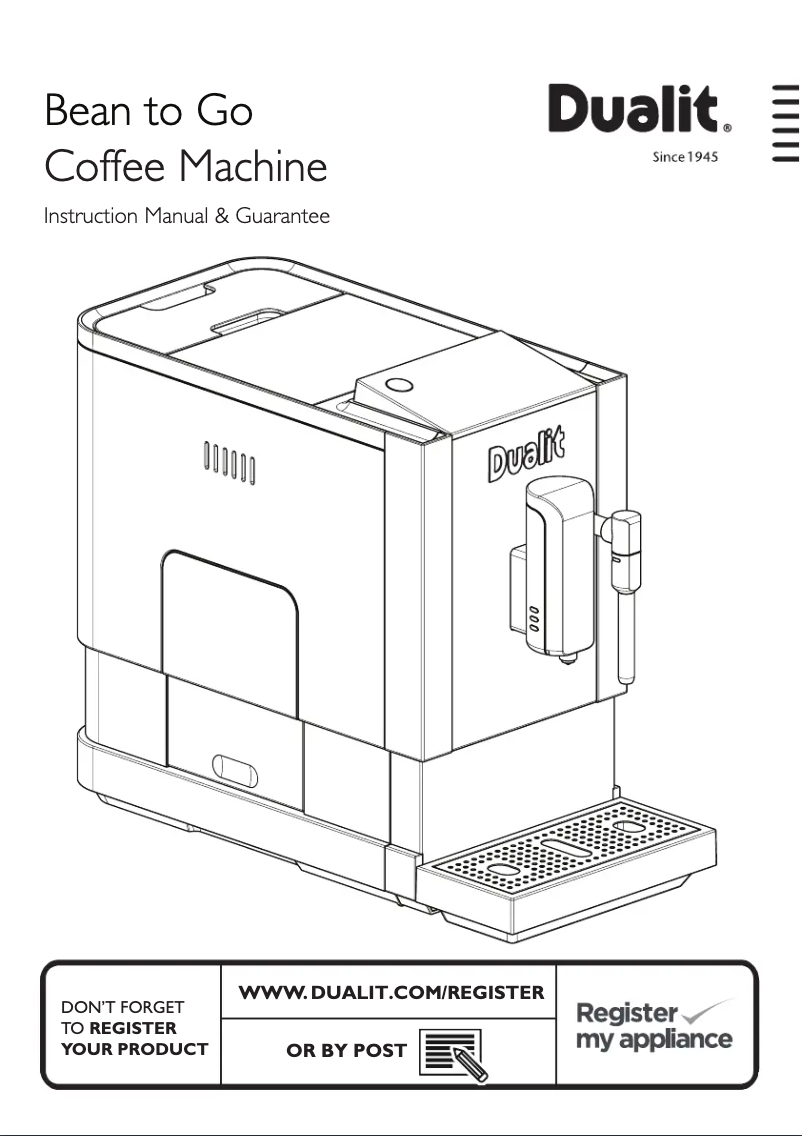 Bean to Go
Coffee Machine

Instruction Manual & Guarantee

Dualit®
Since 1945

Dualit

DON'T FORGET TO REGISTER YOUR PRODUCT

WWW. DUALIT.COM/REGISTER

OR BY POST

Register my appliance