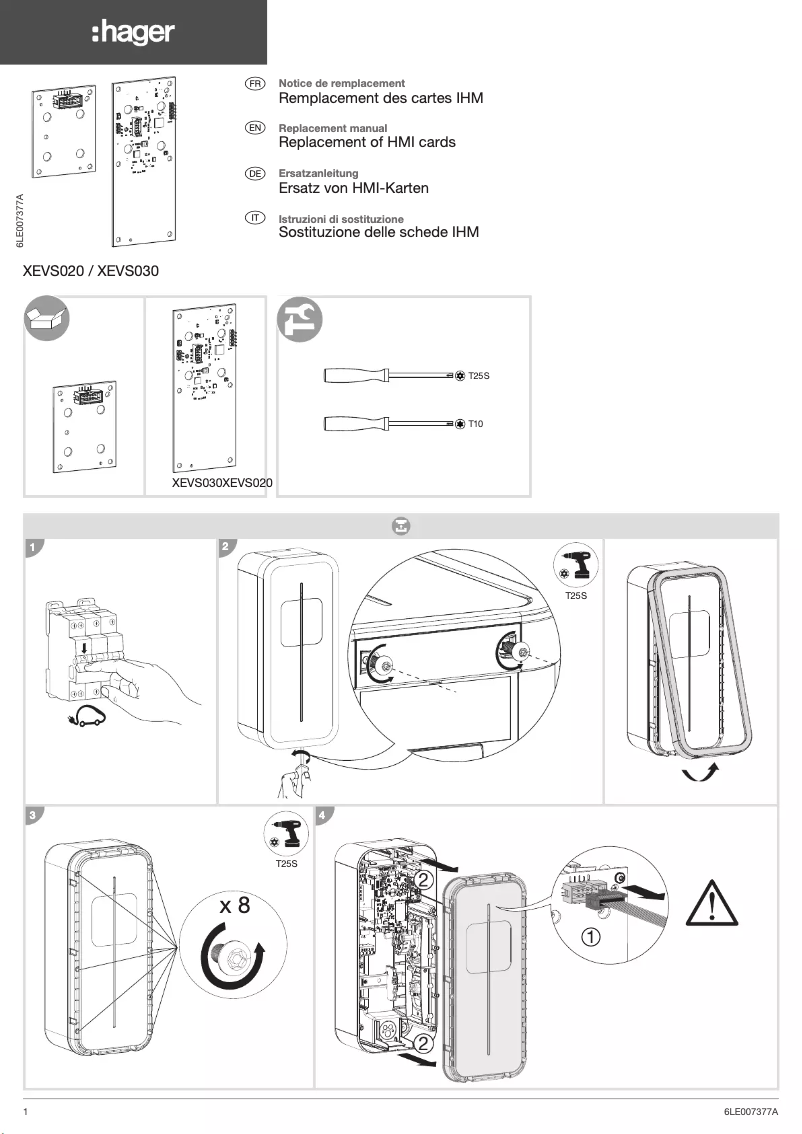 :hager

6LE007377A

FR Notice de remplacement
Remplacement des cartes IHM

EN Replacement manual
Replacement of HMI cards

DE Ersatzanleitung
Ersatz von HMI-Karten

IT Istruzioni di sostituzione
Sostituzione delle schede IHM

XEVS020 / XEVS030

XEVS030XEVS020

T25S

T10

1

2

T25S

3

T25S

x 8

4

2

1

2

1

6LE007377A