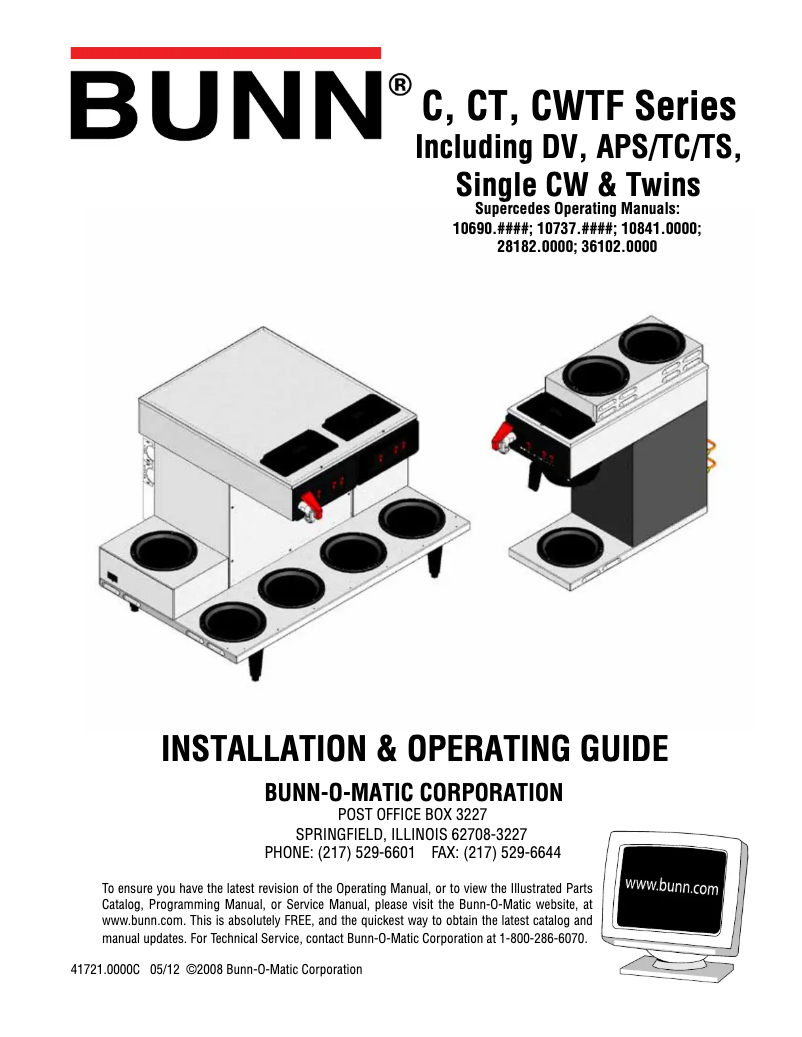 BUNN®

C, CT, CWTF Series
Including DV, APS/TC/TS, Single CW & Twins

Supercedes Operating Manuals: 10690.####; 10737.####; 10841.0000; 28182.0000; 36102.0000

INSTALLATION & OPERATING GUIDE

BUNN-O-MATIC CORPORATION
POST OFFICE BOX 3227
SPRINGFIELD, ILLINOIS 62708-3227
PHONE: (217) 529-6601 FAX: (217) 529-6644

To ensure you have the latest revision of the Operating Manual, or to view the Illustrated Parts Catalog, Programming Manual, or Service Manual, please visit the Bunn-O-Matic website, at www.bunn.com. This is absolutely FREE, and the quickest way to obtain the latest catalog and manual updates. For Technical Service, contact Bunn-O-Matic Corporation at 1-800-286-6070.

www.bunn.com

41721.0000C 05/12 ©2008 Bunn-O-Matic Corporation