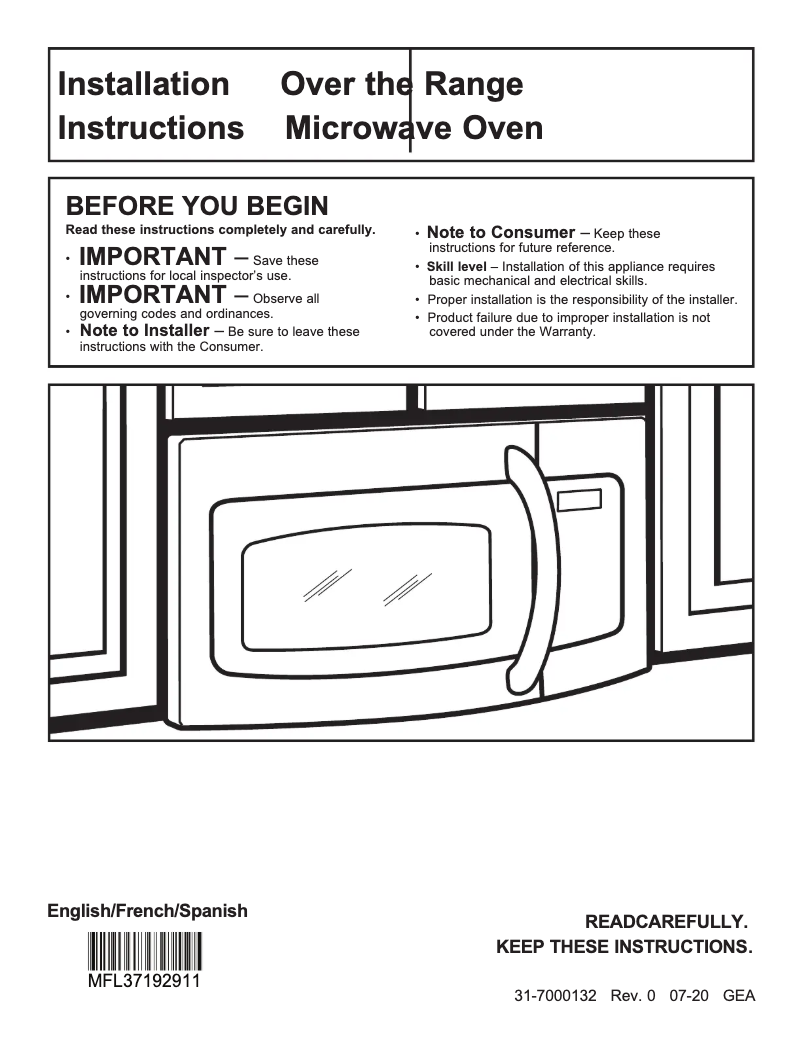 Installation Instructions

Over the Range Microwave Oven

BEFORE YOU BEGIN

Read these instructions completely and carefully.

• IMPORTANT – Save these instructions for local inspector's use.

• IMPORTANT – Observe all governing codes and ordinances.

• Note to Installer – Be sure to leave these instructions with the Consumer.

• Note to Consumer – Keep these instructions for future reference.

• Skill level – Installation of this appliance requires basic mechanical and electrical skills.

• Proper installation is the responsibility of the installer.

• Product failure due to improper installation is not covered under the Warranty.

English/French/Spanish

MFL37192911

READCAREFULLY.
KEEP THESE INSTRUCTIONS.

31-7000132 Rev. 0 07-20 GEA