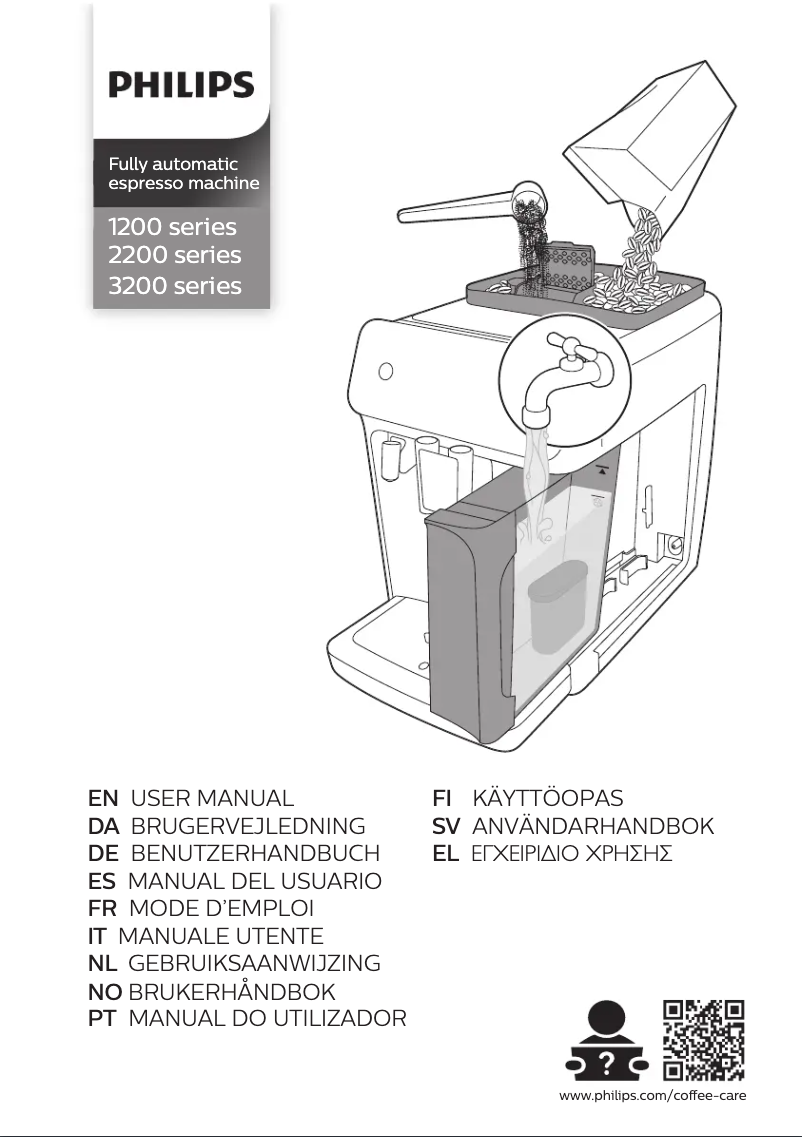 PHILIPS

Fully automatic espresso machine

1200 series
2200 series
3200 series

EN USER MANUAL
DA BRUGERVEJLEDNING
DE BENUTZERHANDBUCH
ES MANUAL DEL USUARIO
FR MODE D'EMPLOI
IT MANUALE UTENTE
NL GEBRUIKSAANWIJZING
NO BRUKERHÅNDBOK
PT MANUAL DO UTILIZADOR

FI KÄYTTÖOPAS
SV ANVÄNDARHANDBOK
EL ΕΓΧΕΙΡΙΔΙΟ ΧΡΗΣΗΣ

?

www.philips.com/coffee-care