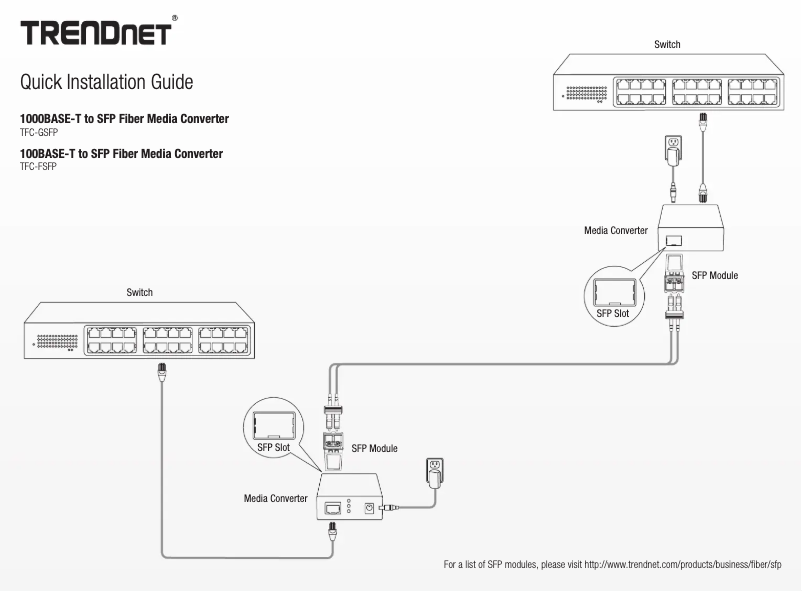 TRENDnet®

Quick Installation Guide

1000BASE-T to SFP Fiber Media Converter
TFC-GSFP

100BASE-T to SFP Fiber Media Converter
TFC-FSFP

Switch

Media Converter

SFP Module

SFP Slot

Switch

SFP Slot

SFP Module

Media Converter

For a list of SFP modules, please visit http://www.trendnet.com/products/business/fiber/sfp