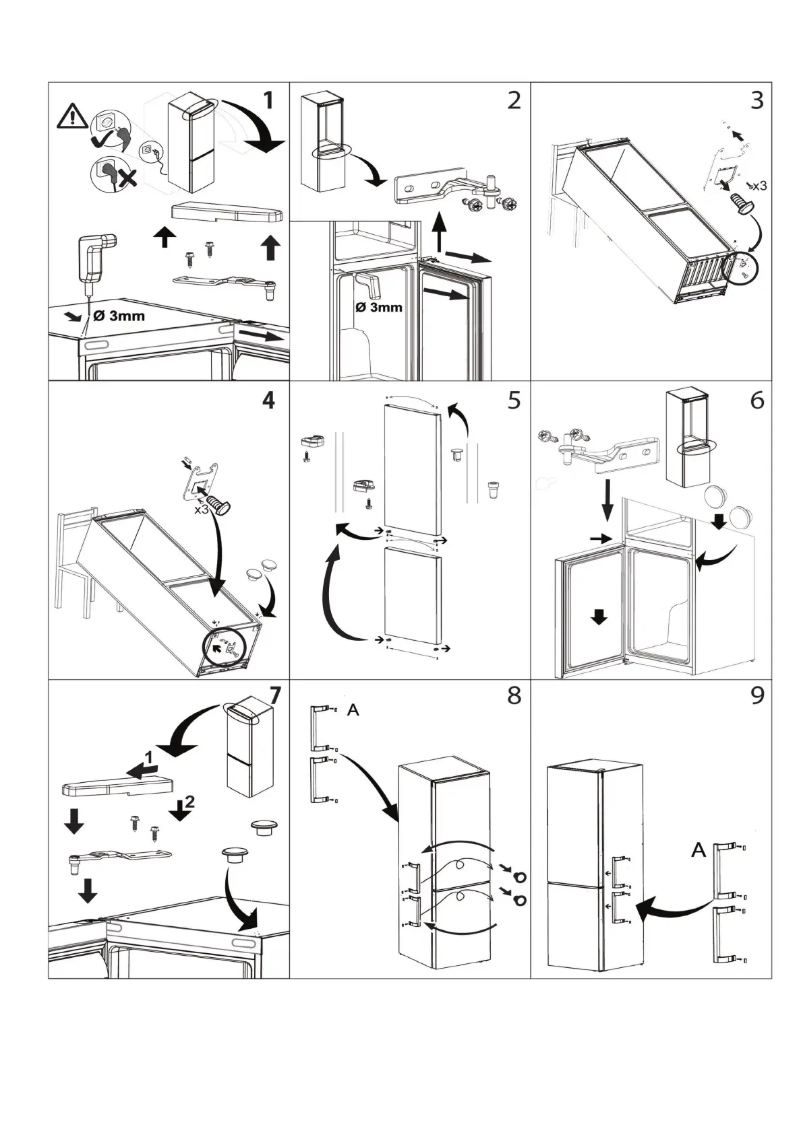 1

Ø 3mm

2

Ø 3mm

3

x3

4

x3

5

6

7

1

2

8

A

9

A