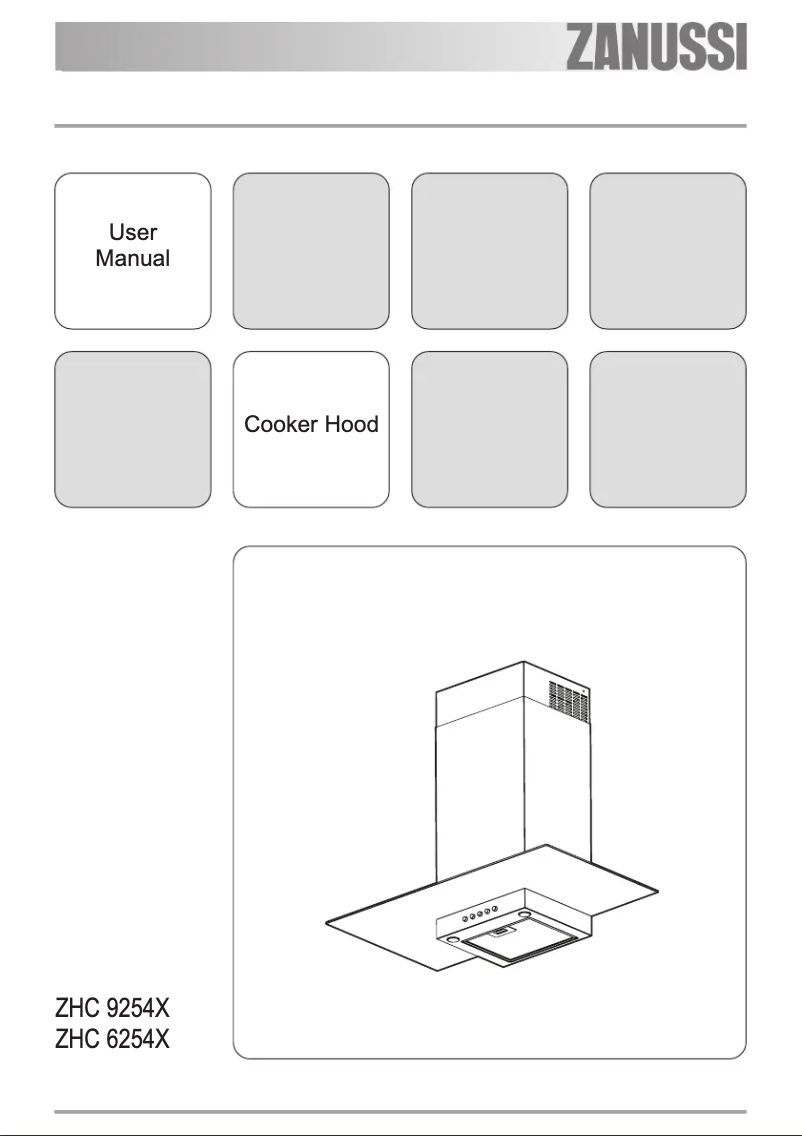 ZANUSSI

User Manual

Cooker Hood

ZHC 9254X
ZHC 6254X