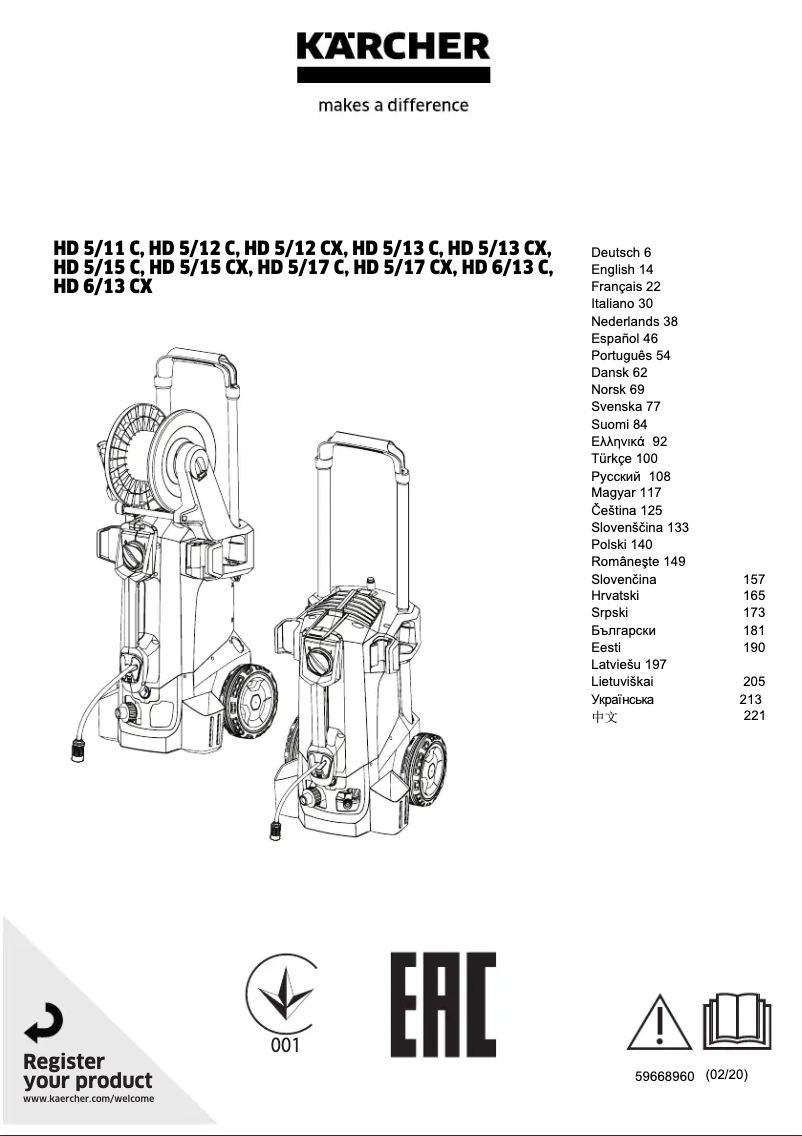 KÄRCHER
makes a difference

HD 5/11 C, HD 5/12 C, HD 5/12 CX, HD 5/13 C, HD 5/13 CX, HD 5/15 C, HD 5/15 CX, HD 5/17 C, HD 5/17 CX, HD 6/13 C, HD 6/13 CX

Deutsch 6
English 14
Français 22
Italiano 30
Nederlands 38
Español 46
Português 54
Dansk 62
Norsk 69
Svenska 77
Suomi 84
Ελληνικά 92
Türkçe 100
Русский 108
Magyar 117
Čeština 125
Slovenščina 133
Polski 140
Româneşte 149
Slovenčina 157
Hrvatski 165
Srpski 173
Български 181
Eesti 190
Latviešu 197
Lietuviškai 205
Українська 213
中文 221

001

EAC

Register your product
www.kaercher.com/welcome

59668960 (02/20)