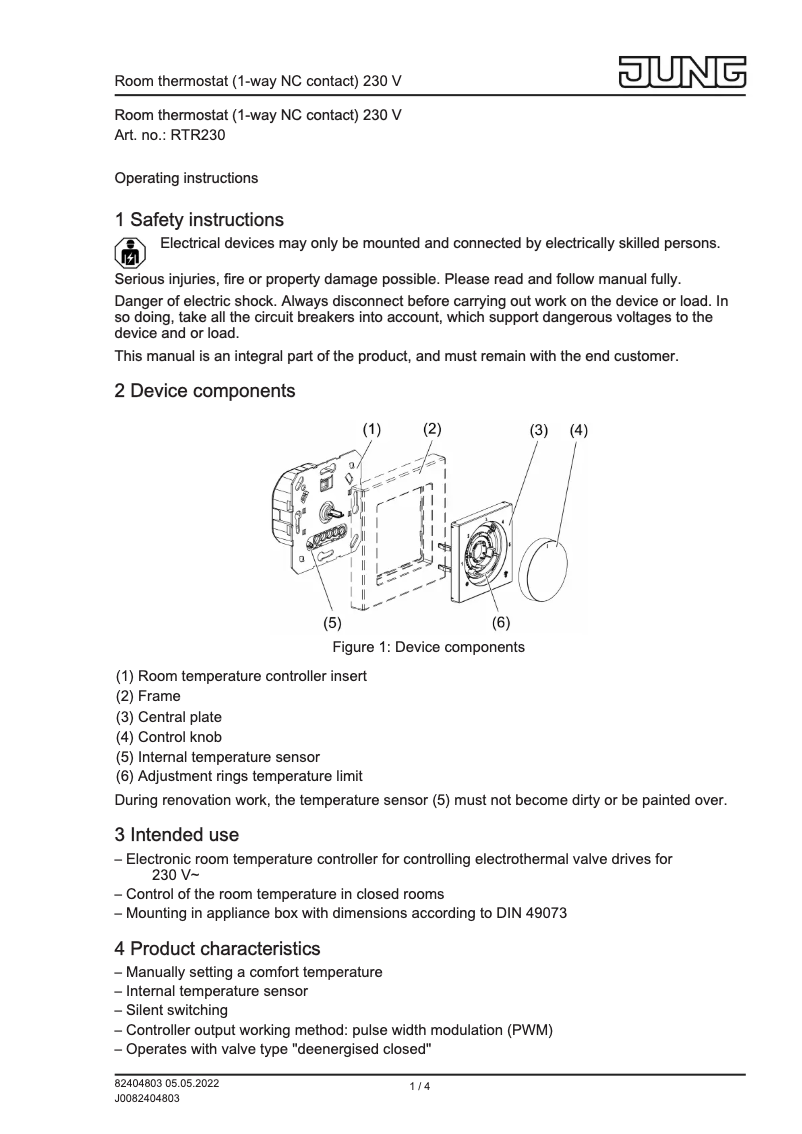 Room thermostat (1-way NC contact) 230 V

JUNG

Room thermostat (1-way NC contact) 230 V
Art. no.: RTR230

Operating instructions

1 Safety instructions

Electrical devices may only be mounted and connected by electrically skilled persons.

Serious injuries, fire or property damage possible. Please read and follow manual fully.

Danger of electric shock. Always disconnect before carrying out work on the device or load. In so doing, take all the circuit breakers into account, which support dangerous voltages to the device and or load.

This manual is an integral part of the product, and must remain with the end customer.

2 Device components

(1) (2) (3) (4)

(5) (6)

Figure 1: Device components

(1) Room temperature controller insert
(2) Frame
(3) Central plate
(4) Control knob
(5) Internal temperature sensor
(6) Adjustment rings temperature limit

During renovation work, the temperature sensor (5) must not become dirty or be painted over.

3 Intended use

– Electronic room temperature controller for controlling electrothermal valve drives for 230 V~
– Control of the room temperature in closed rooms
– Mounting in appliance box with dimensions according to DIN 49073

4 Product characteristics

– Manually setting a comfort temperature
– Internal temperature sensor
– Silent switching
– Controller output working method: pulse width modulation (PWM)
– Operates with valve type "deenergised closed"

82404803 05.05.2022
J0082404803

1 / 4