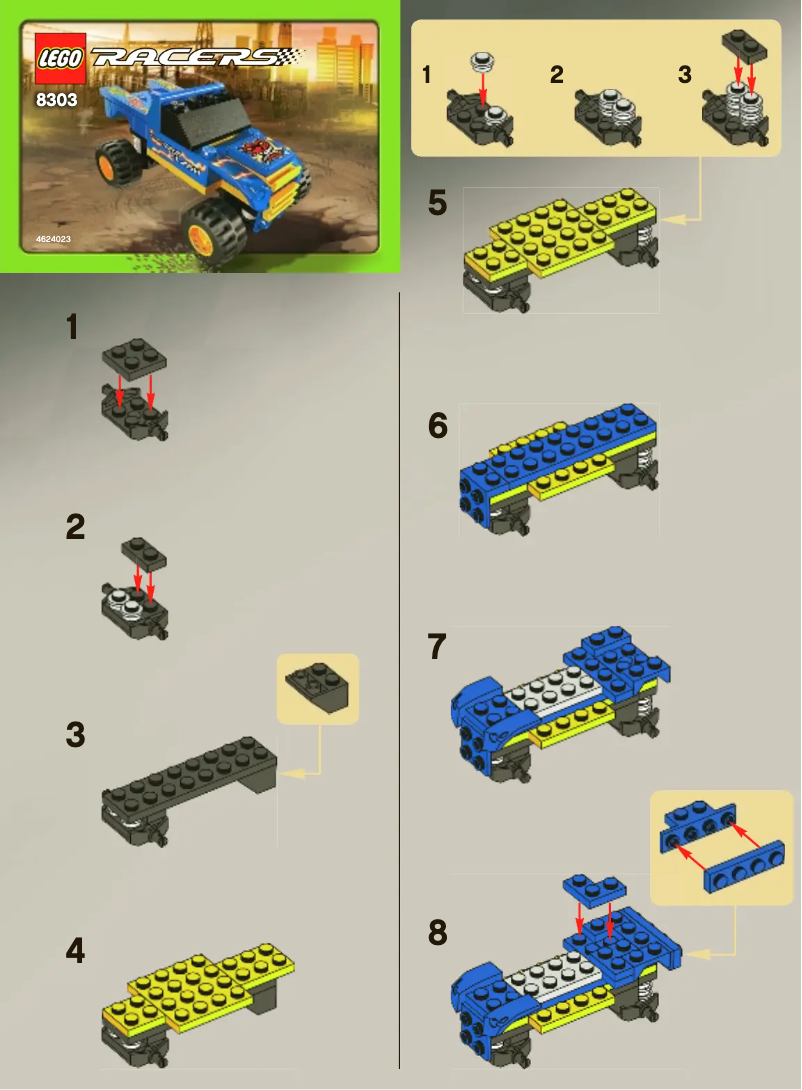 LEGO RACERS
8303
4624023

1

2

3

4

1 2 3

5

6

7

8