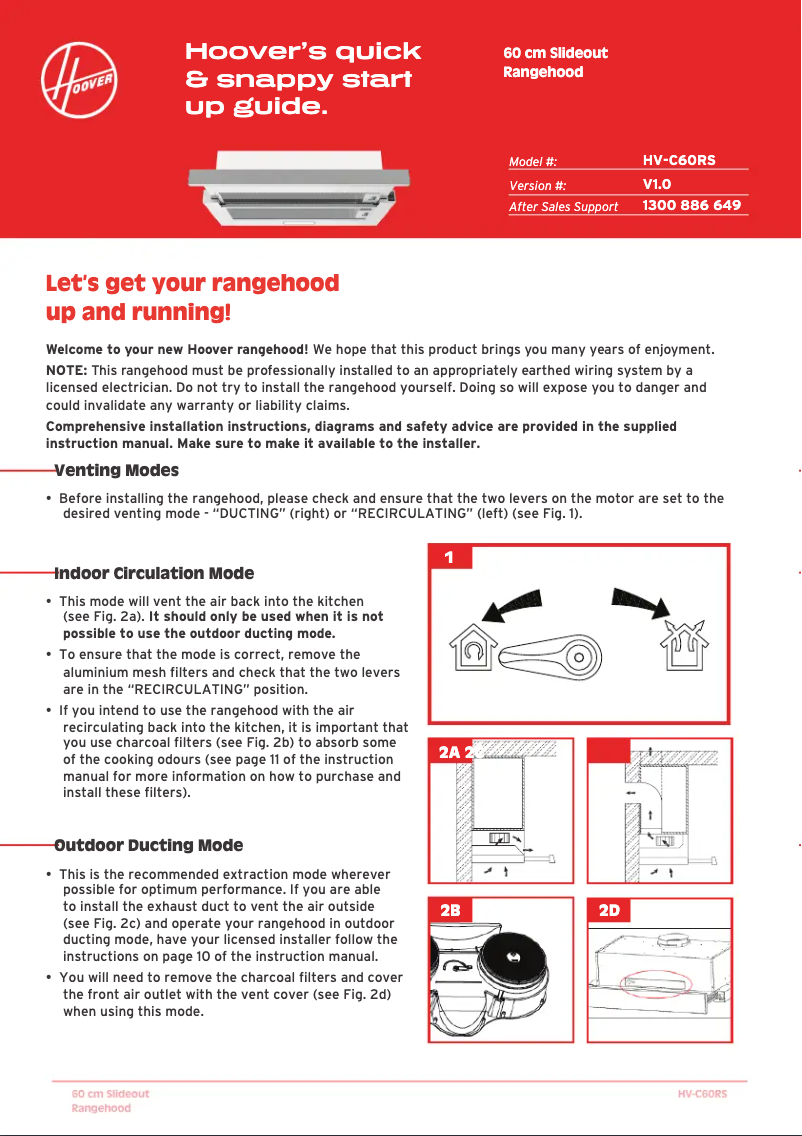 HOOVER

Hoover's quick & snappy start up guide.

60 cm Slideout Rangehood

| Model #: | HV-C60RS |
|---|---|
| Version #: | V1.0 |
| After Sales Support | 1300 886 649 |

Let's get your rangehood up and running!

Welcome to your new Hoover rangehood! We hope that this product brings you many years of enjoyment.

NOTE: This rangehood must be professionally installed to an appropriately earthed wiring system by a licensed electrician. Do not try to install the rangehood yourself. Doing so will expose you to danger and could invalidate any warranty or liability claims.

Comprehensive installation instructions, diagrams and safety advice are provided in the supplied instruction manual. Make sure to make it available to the installer.

Venting Modes

• Before installing the rangehood, please check and ensure that the two levers on the motor are set to the desired venting mode - "DUCTING" (right) or "RECIRCULATING" (left) (see Fig. 1).

Indoor Circulation Mode

• This mode will vent the air back into the kitchen (see Fig. 2a). It should only be used when it is not possible to use the outdoor ducting mode.
• To ensure that the mode is correct, remove the aluminium mesh filters and check that the two levers are in the "RECIRCULATING" position.
• If you intend to use the rangehood with the air recirculating back into the kitchen, it is important that you use charcoal filters (see Fig. 2b) to absorb some of the cooking odours (see page 11 of the instruction manual for more information on how to purchase and install these filters).

Outdoor Ducting Mode

• This is the recommended extraction mode wherever possible for optimum performance. If you are able to install the exhaust duct to vent the air outside (see Fig. 2c) and operate your rangehood in outdoor ducting mode, have your licensed installer follow the instructions on page 10 of the instruction manual.
• You will need to remove the charcoal filters and cover the front air outlet with the vent cover (see Fig. 2d) when using this mode.

1

2A 2

2B

2D

60 cm Slideout Rangehood

HV-C60RS