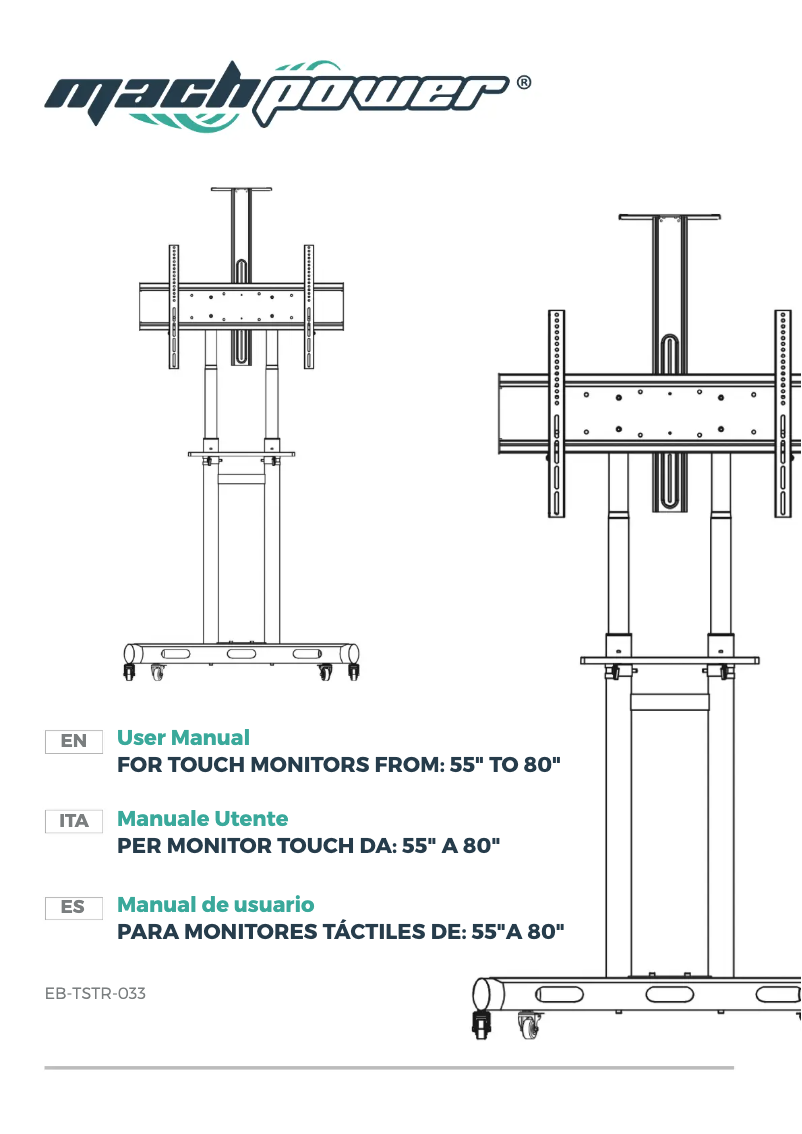 machpower®

EN
User Manual
FOR TOUCH MONITORS FROM: 55" TO 80"

ITA
Manuale Utente
PER MONITOR TOUCH DA: 55" A 80"

ES
Manual de usuario
PARA MONITORES TÁCTILES DE: 55"A 80"

EB-TSTR-033