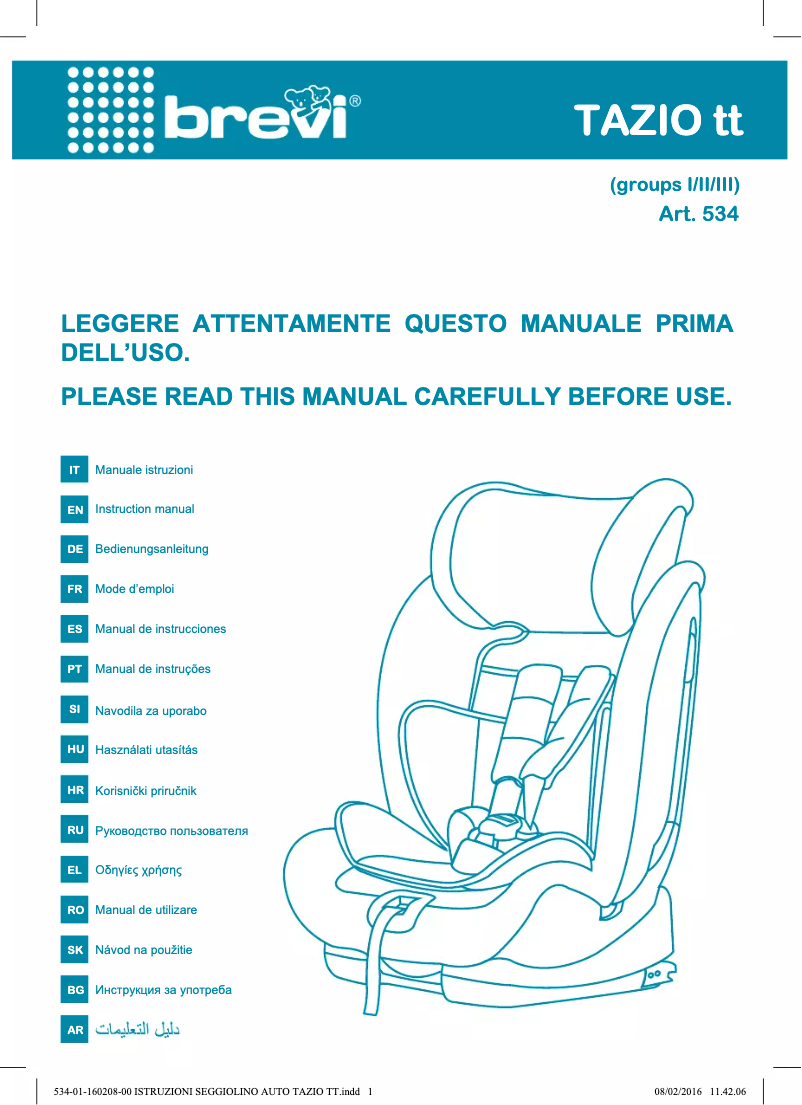 brevi®

TAZIO tt

(groups I/II/III)
Art. 534

LEGGERE ATTENTAMENTE QUESTO MANUALE PRIMA DELL'USO.

PLEASE READ THIS MANUAL CAREFULLY BEFORE USE.

IT Manuale istruzioni

EN Instruction manual

DE Bedienungsanleitung

FR Mode d'emploi

ES Manual de instrucciones

PT Manual de instruções

SI Navodila za uporabo

HU Használati utasítás

HR Korisnički priručnik

RU Руководство пользователя

EL Οδηγίες χρήσης

RO Manual de utilizare

SK Návod na použitie

BG Инструкция за употреба

AR دليل التعليمات

534-01-160208-00 ISTRUZIONI SEGGIOLINO AUTO TAZIO TT.indd 1 08/02/2016 11.42.06