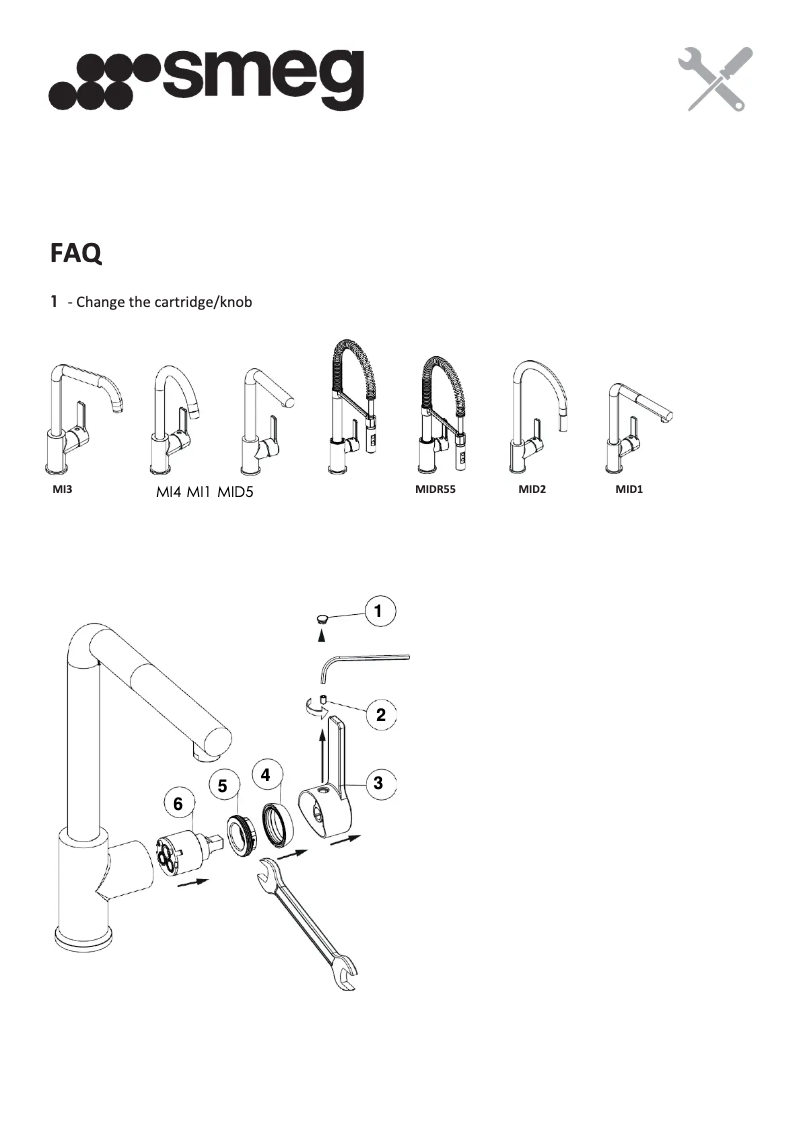 smeg

FAQ

1 - Change the cartridge/knob

MI3 MI4 MI1 MID5 MIDR55 MID2 MID1

1
2
3
4
5
6