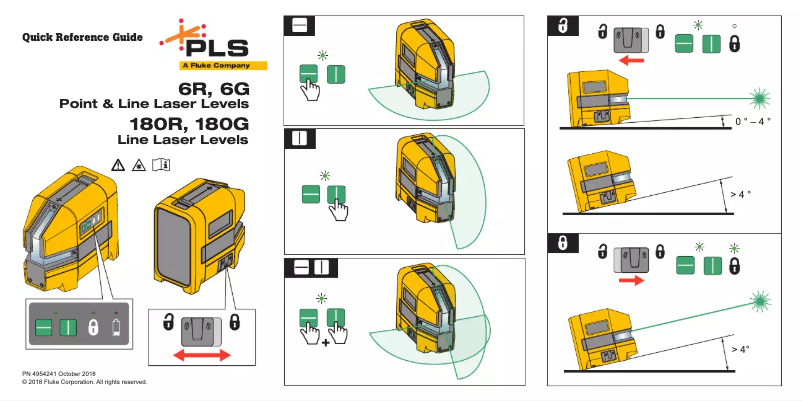 Quick Reference Guide

PLS
A Fluke Company

6R, 6G
Point & Line Laser Levels
180R, 180G
Line Laser Levels

PN 4954241 October 2018
© 2018 Fluke Corporation. All rights reserved.

+

0 ° – 4 °

> 4 °

> 4°