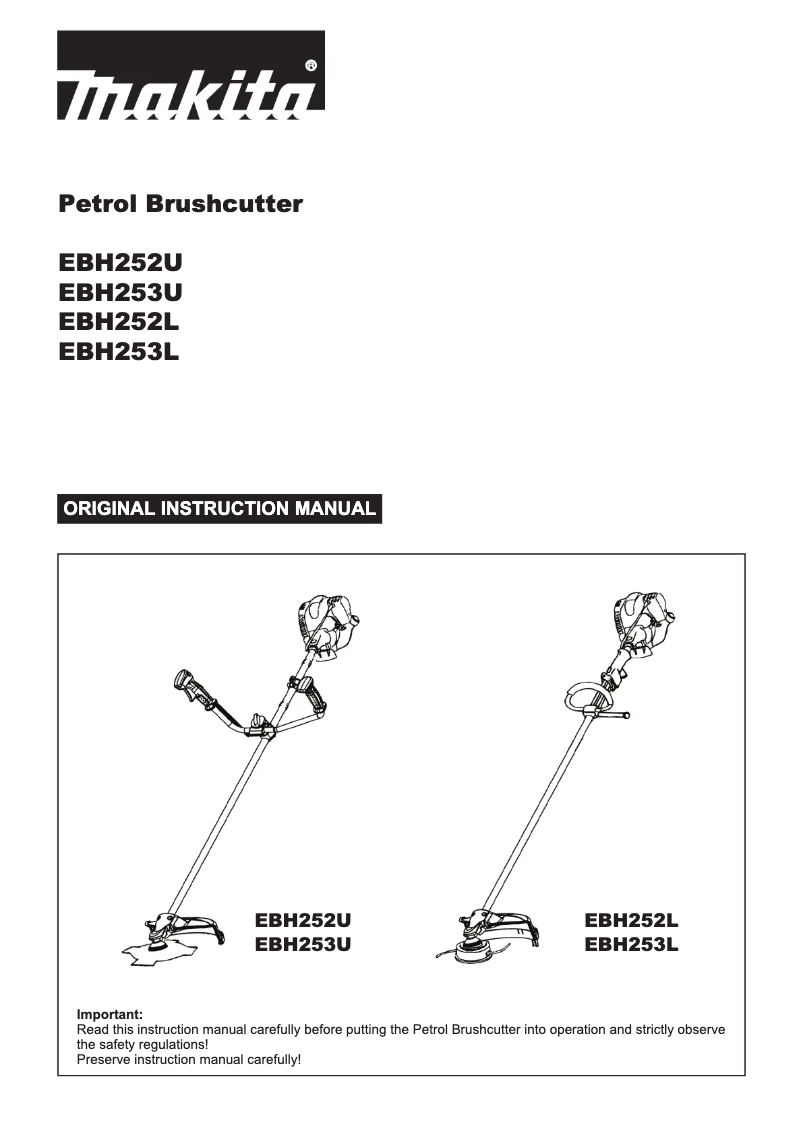 makita®

Petrol Brushcutter

EBH252U
EBH253U
EBH252L
EBH253L

ORIGINAL INSTRUCTION MANUAL

EBH252U
EBH253U

EBH252L
EBH253L

Important:
Read this instruction manual carefully before putting the Petrol Brushcutter into operation and strictly observe the safety regulations!
Preserve instruction manual carefully!