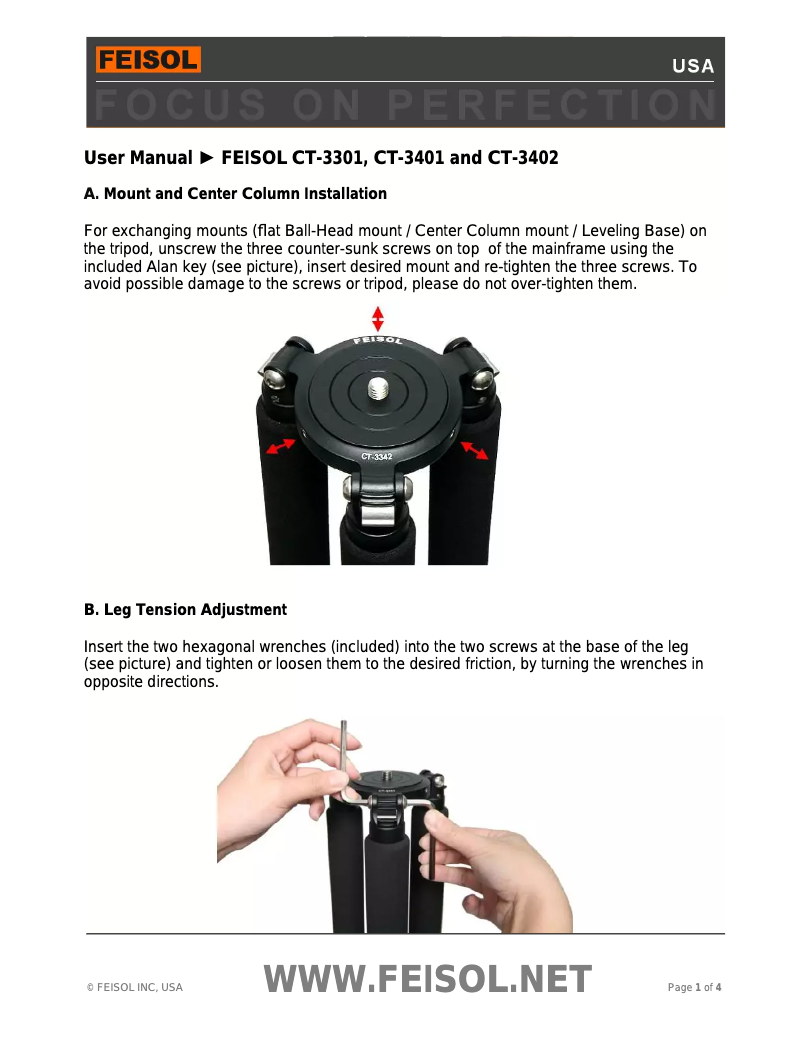 FEISOL

USA

FOCUS ON PERFECTION

User Manual ► FEISOL CT-3301, CT-3401 and CT-3402

A. Mount and Center Column Installation

For exchanging mounts (flat Ball-Head mount / Center Column mount / Leveling Base) on the tripod, unscrew the three counter-sunk screws on top of the mainframe using the included Alan key (see picture), insert desired mount and re-tighten the three screws. To avoid possible damage to the screws or tripod, please do not over-tighten them.

FEISOL

CT-3342

B. Leg Tension Adjustment

Insert the two hexagonal wrenches (included) into the two screws at the base of the leg (see picture) and tighten or loosen them to the desired friction, by turning the wrenches in opposite directions.

© FEISOL INC, USA

WWW.FEISOL.NET

Page 1 of 4