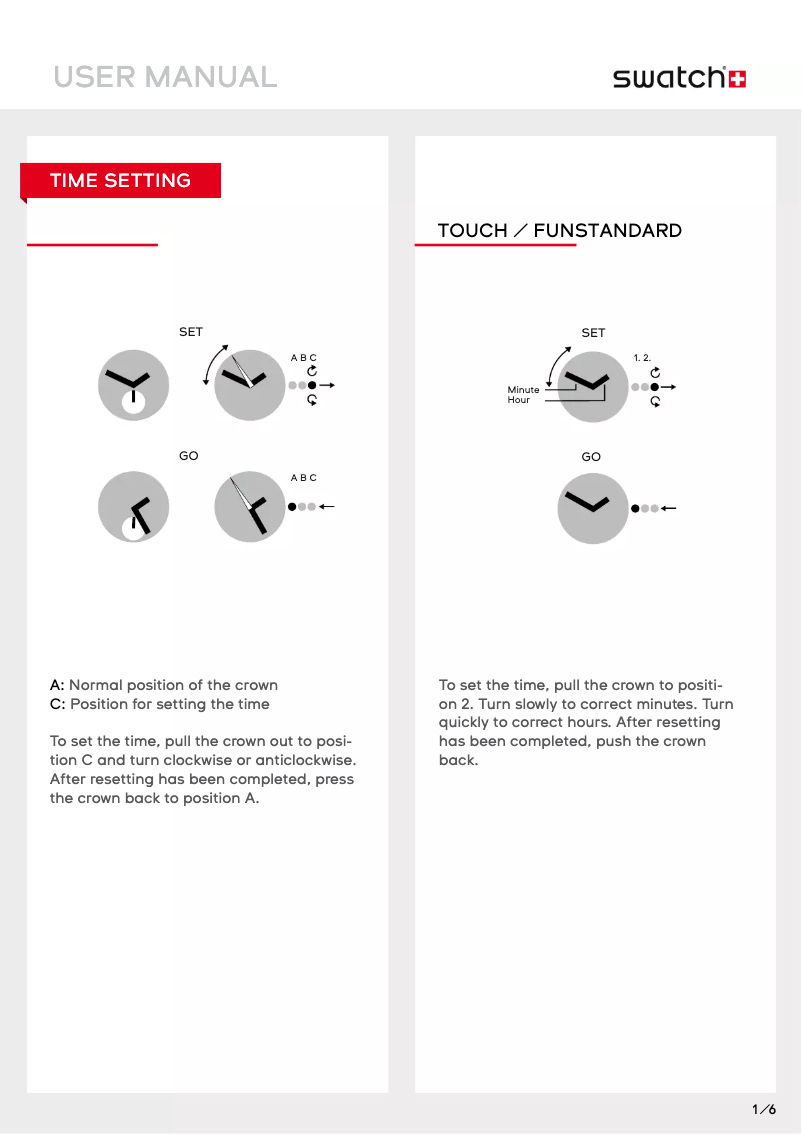 USER MANUAL

swatch

TIME SETTING

SET

A B C

GO

A B C

A: Normal position of the crown
C: Position for setting the time

To set the time, pull the crown out to position C and turn clockwise or anticlockwise. After resetting has been completed, press the crown back to position A.

TOUCH / FUNSTANDARD

SET

1. 2.

Minute
Hour

GO

To set the time, pull the crown to position 2. Turn slowly to correct minutes. Turn quickly to correct hours. After resetting has been completed, push the crown back.

1/6