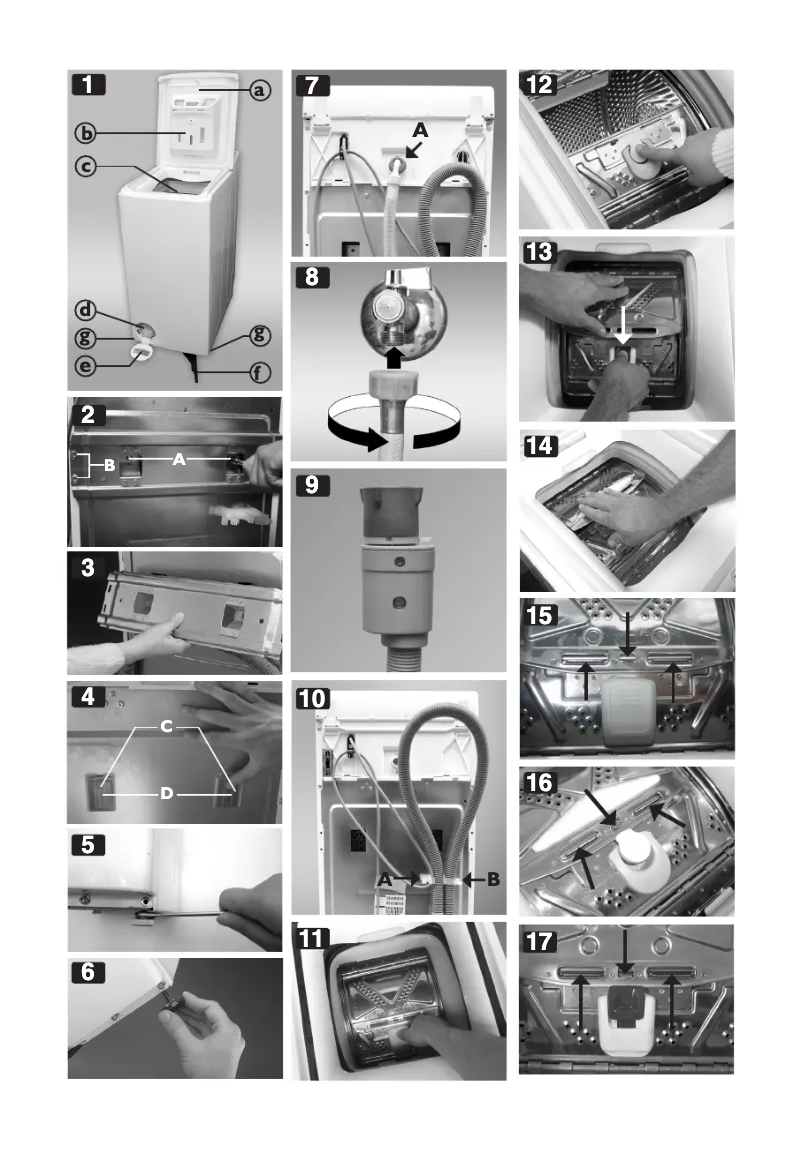 1
a
b
c
d
g
g
e
f

2
B
A

3

4
C
D

5

6

7
A

8

9

10
A
B

11

12

13

14

15

16

17