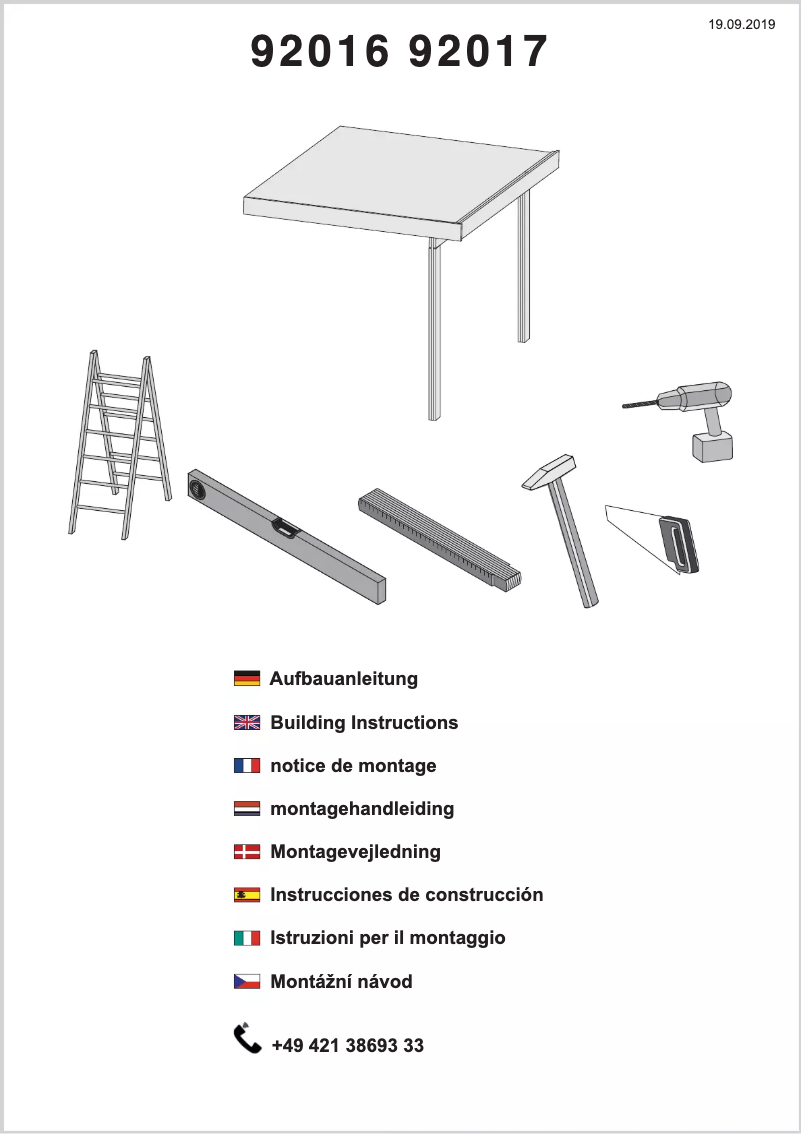 19.09.2019

92016 92017

Aufbauanleitung

Building Instructions

notice de montage

montagehandleiding

Montagevejledning

Instrucciones de construcción

Istruzioni per il montaggio

Montážní návod

+49 421 38693 33