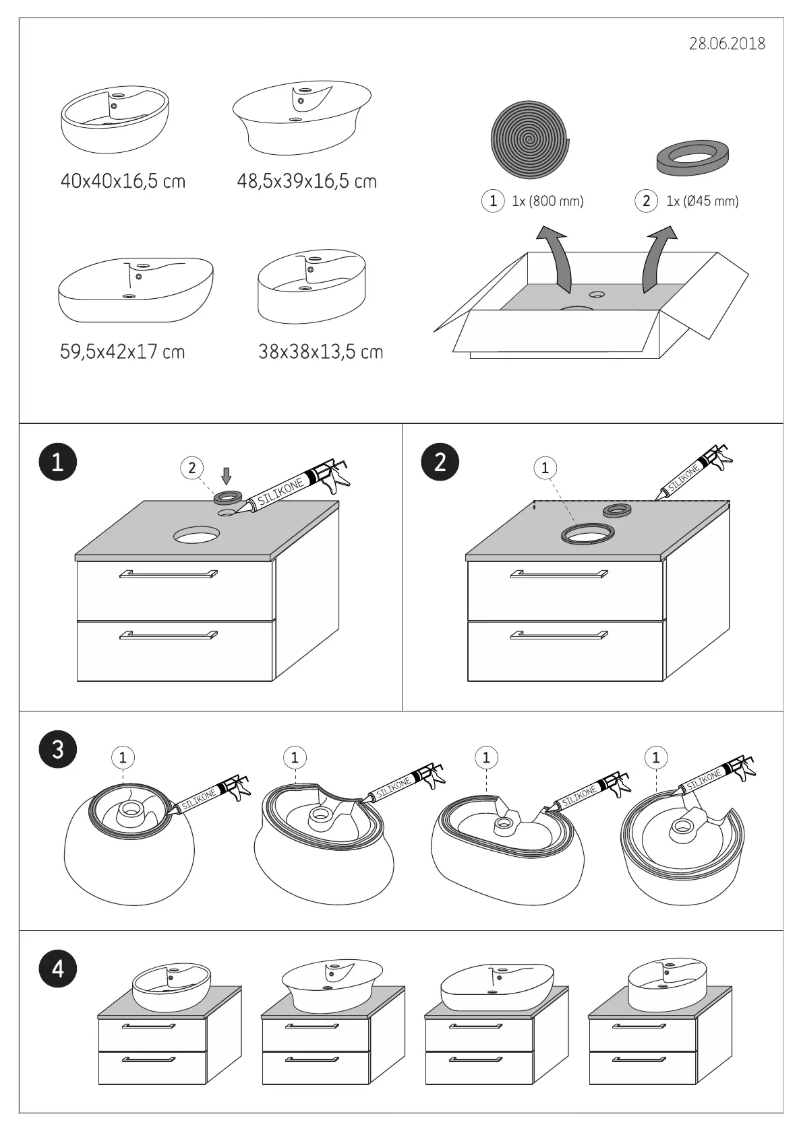 28.06.2018

40x40x16,5 cm

48,5x39x16,5 cm

59,5x42x17 cm

38x38x13,5 cm

1 1x (800 mm)

2 1x (Ø45 mm)

1

2

SILIKONE

2

1

SILIKONE

3

1

SILIKONE

1

SILIKONE

1

SILIKONE

1

SILIKONE

4