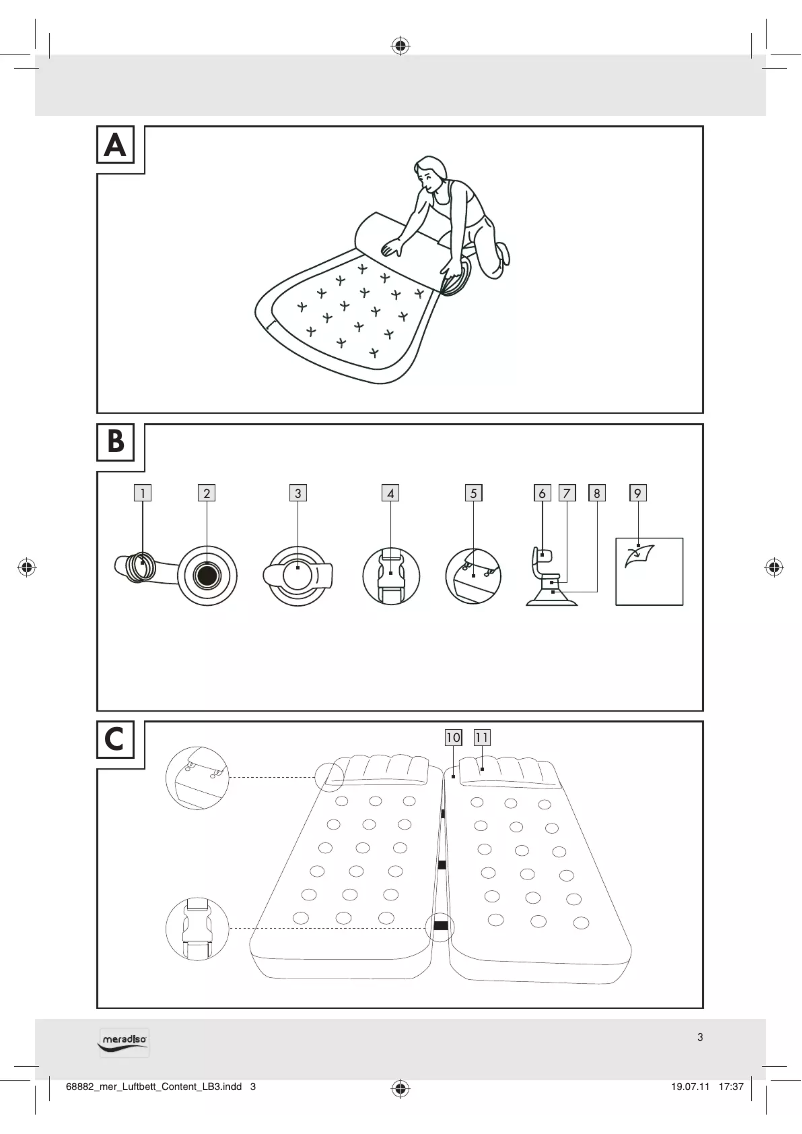 A

B

1 2 3 4 5 6 7 8 9

C

10 11

meradiso

3

68882_mer_Luftbett_Content_LB3.indd 3

19.07.11 17:37