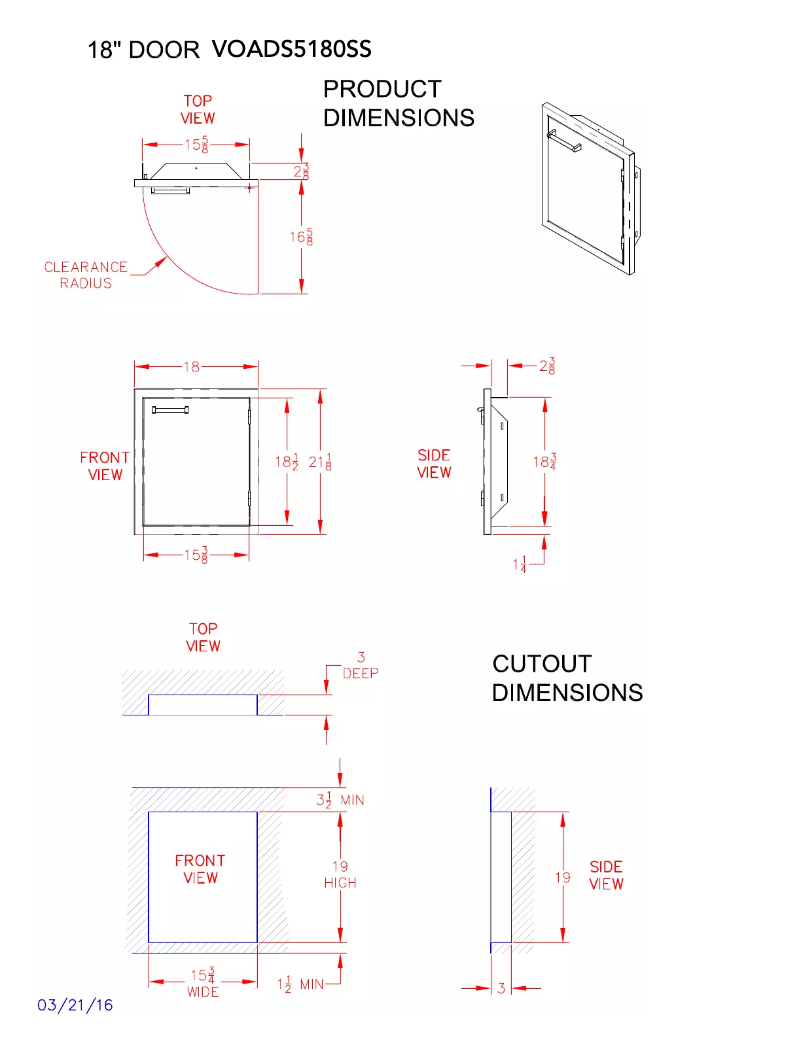 18" DOOR VOADS5180SS

PRODUCT DIMENSIONS

TOP VIEW

$15\frac{5}{8}$

$2\frac{3}{8}$

$16\frac{5}{8}$

CLEARANCE RADIUS

18

FRONT VIEW

$18\frac{1}{2}$ $21\frac{1}{8}$

$15\frac{3}{8}$

$2\frac{3}{8}$

SIDE VIEW

$18\frac{3}{4}$

$1\frac{1}{4}$

TOP VIEW

3 DEEP

CUTOUT DIMENSIONS

$3\frac{1}{2}$ MIN

FRONT VIEW

19 HIGH

$15\frac{3}{4}$ WIDE

$1\frac{1}{2}$ MIN

19

SIDE VIEW

3

03/21/16