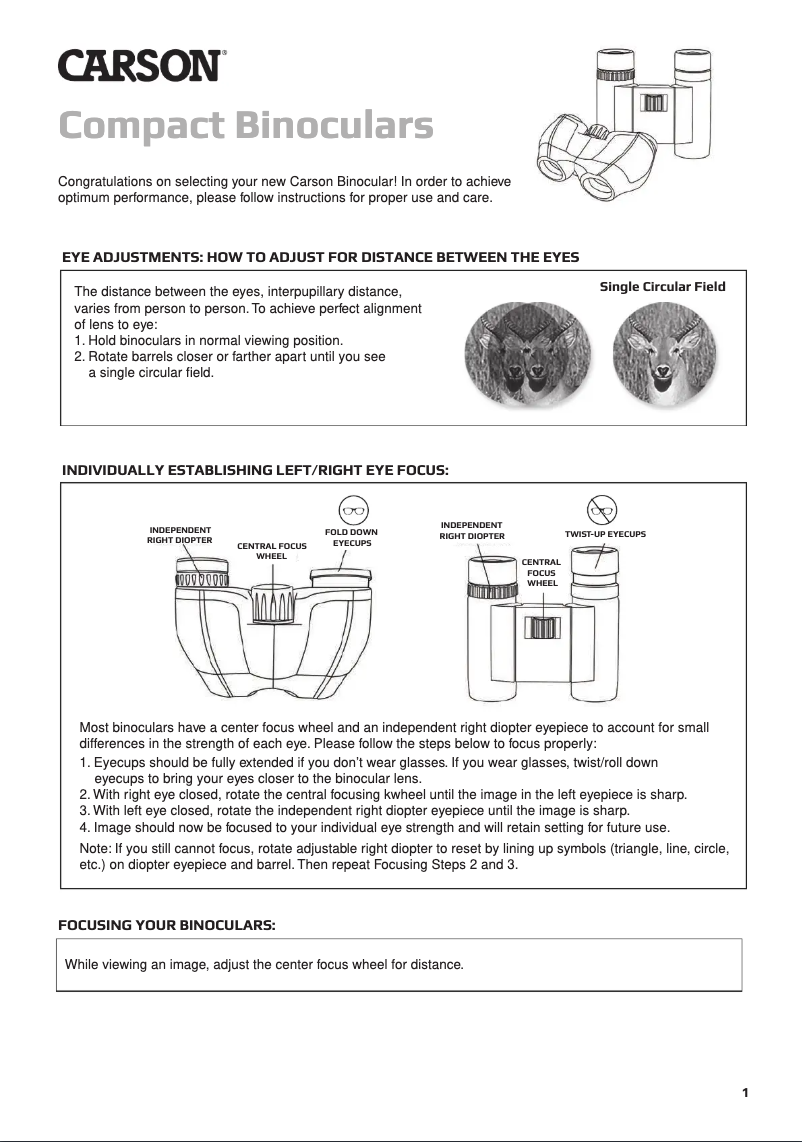 CARSON®

Compact Binoculars

Congratulations on selecting your new Carson Binocular! In order to achieve optimum performance, please follow instructions for proper use and care.

EYE ADJUSTMENTS: HOW TO ADJUST FOR DISTANCE BETWEEN THE EYES

The distance between the eyes, interpupillary distance, varies from person to person. To achieve perfect alignment of lens to eye:
1. Hold binoculars in normal viewing position.
2. Rotate barrels closer or farther apart until you see a single circular field.

Single Circular Field

INDIVIDUALLY ESTABLISHING LEFT/RIGHT EYE FOCUS:

INDEPENDENT RIGHT DIOPTER
CENTRAL FOCUS WHEEL
FOLD DOWN EYECUPS
INDEPENDENT RIGHT DIOPTER
CENTRAL FOCUS WHEEL
TWIST-UP EYECUPS

Most binoculars have a center focus wheel and an independent right diopter eyepiece to account for small differences in the strength of each eye. Please follow the steps below to focus properly:
1. Eyecups should be fully extended if you don't wear glasses. If you wear glasses, twist/roll down eyecups to bring your eyes closer to the binocular lens.
2. With right eye closed, rotate the central focusing kwheel until the image in the left eyepiece is sharp.
3. With left eye closed, rotate the independent right diopter eyepiece until the image is sharp.
4. Image should now be focused to your individual eye strength and will retain setting for future use.
Note: If you still cannot focus, rotate adjustable right diopter to reset by lining up symbols (triangle, line, circle, etc.) on diopter eyepiece and barrel. Then repeat Focusing Steps 2 and 3.

FOCUSING YOUR BINOCULARS:

While viewing an image, adjust the center focus wheel for distance.

1