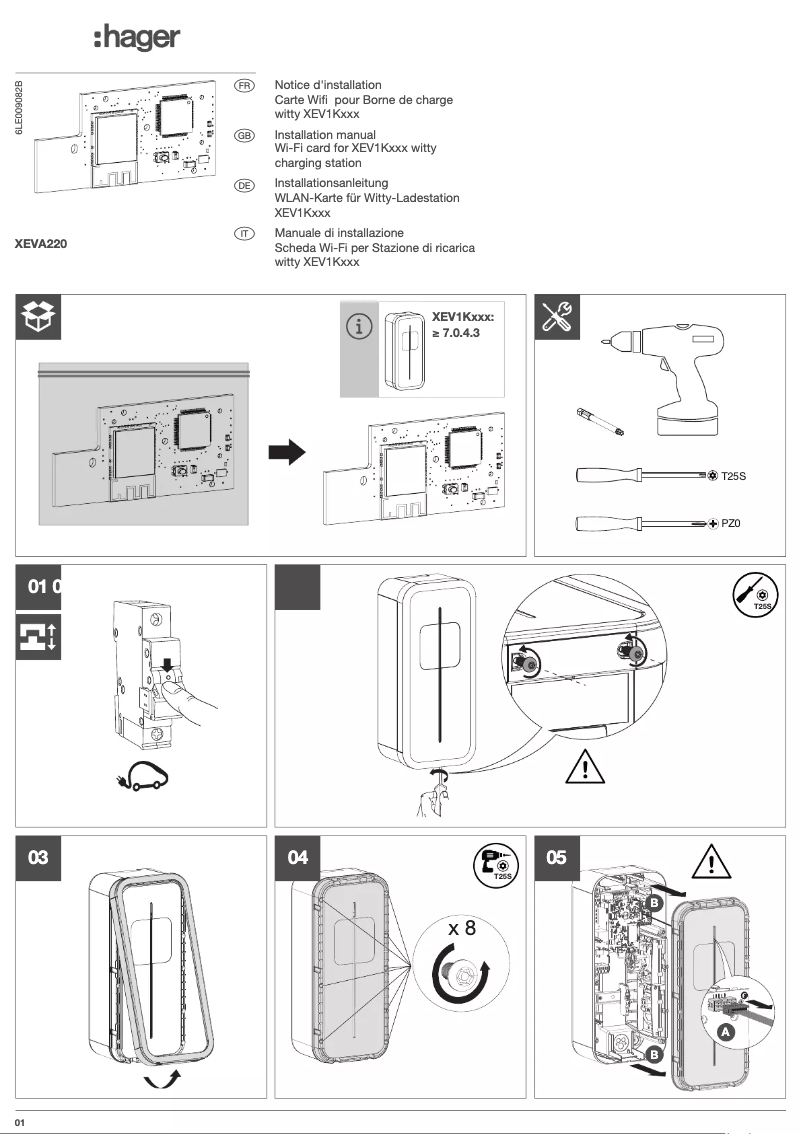 :hager

6LE009082B

XEVA220

FR Notice d'installation
Carte Wifi pour Borne de charge witty XEV1Kxxx

GB Installation manual
Wi-Fi card for XEV1Kxxx witty charging station

DE Installationsanleitung
WLAN-Karte für Witty-Ladestation XEV1Kxxx

IT Manuale di installazione
Scheda Wi-Fi per Stazione di ricarica witty XEV1Kxxx

XEV1Kxxx:
≥ 7.0.4.3

T25S

PZ0

01 0

T25S

03

04

T25S

x 8

05

B

A

B

01