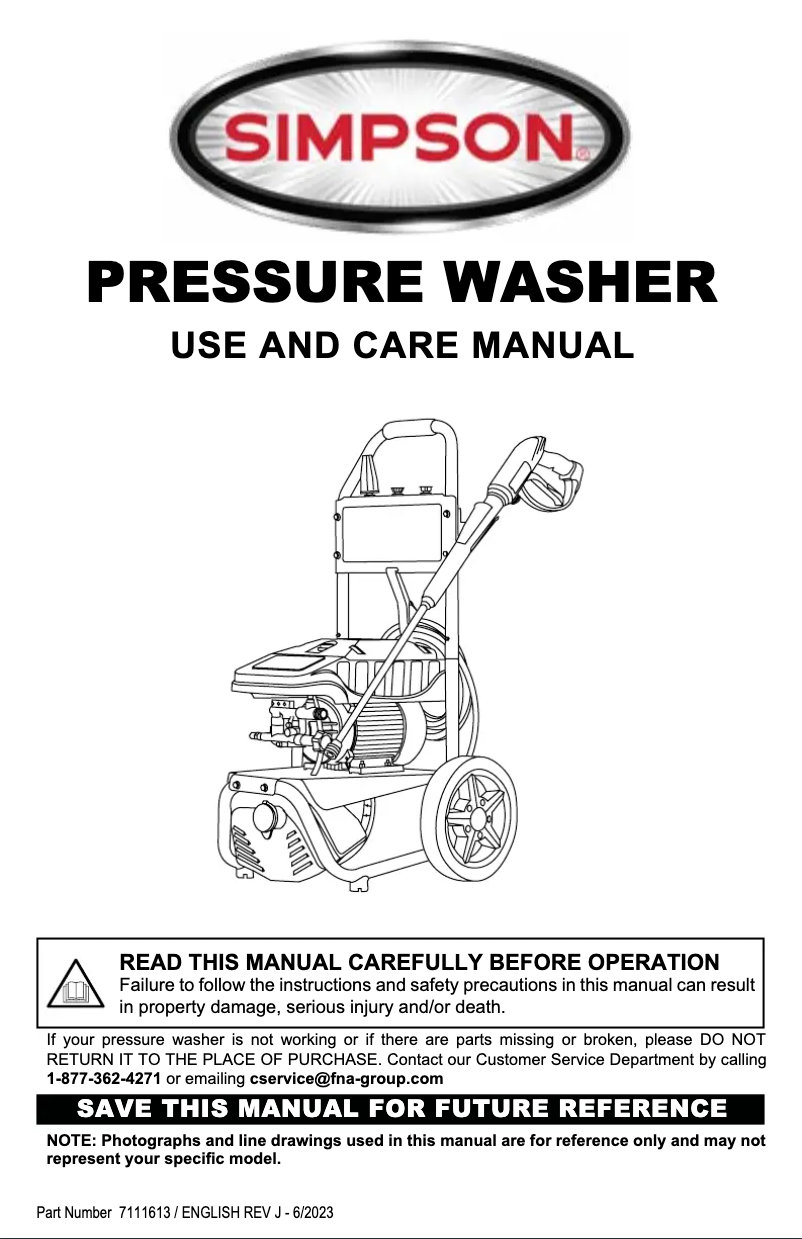 SIMPSON

PRESSURE WASHER

USE AND CARE MANUAL

READ THIS MANUAL CAREFULLY BEFORE OPERATION
Failure to follow the instructions and safety precautions in this manual can result in property damage, serious injury and/or death.

If your pressure washer is not working or if there are parts missing or broken, please DO NOT RETURN IT TO THE PLACE OF PURCHASE. Contact our Customer Service Department by calling 1-877-362-4271 or emailing cservice@fna-group.com

SAVE THIS MANUAL FOR FUTURE REFERENCE

NOTE: Photographs and line drawings used in this manual are for reference only and may not represent your specific model.

Part Number 7111613 / ENGLISH REV J - 6/2023