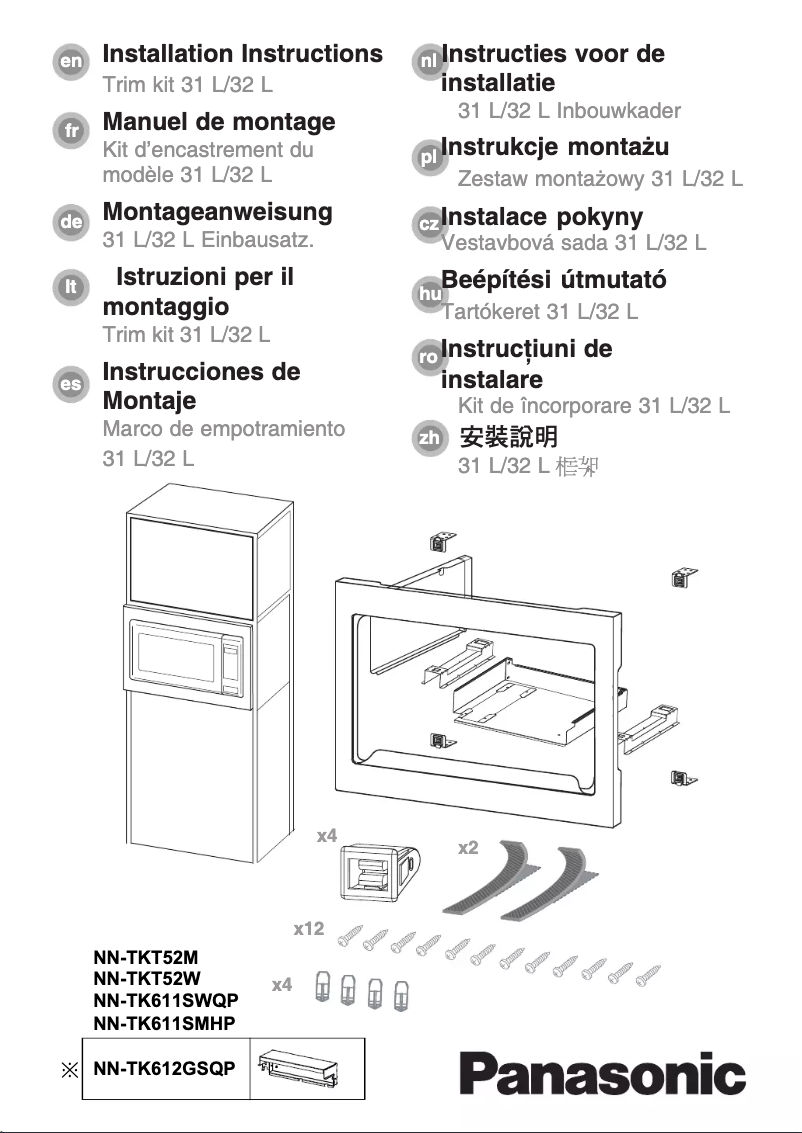 en Installation Instructions
Trim kit 31 L/32 L

fr Manuel de montage
Kit d'encastrement du modèle 31 L/32 L

de Montageanweisung
31 L/32 L Einbausatz.

it Istruzioni per il montaggio
Trim kit 31 L/32 L

es Instrucciones de Montaje
Marco de empotramiento 31 L/32 L

nl Instructies voor de installatie
31 L/32 L Inbouwkader

pl Instrukcje montażu
Zestaw montażowy 31 L/32 L

cz Instalace pokyny
Vestavbová sada 31 L/32 L

hu Beépítési útmutató
Tartókeret 31 L/32 L

ro Instrucțiuni de instalare
Kit de încorporare 31 L/32 L

zh 安裝說明
31 L/32 L 框架

x4

x2

x12

x4

NN-TKT52M
NN-TKT52W
NN-TK611SWQP
NN-TK611SMHP

※ NN-TK612GSQP

Panasonic